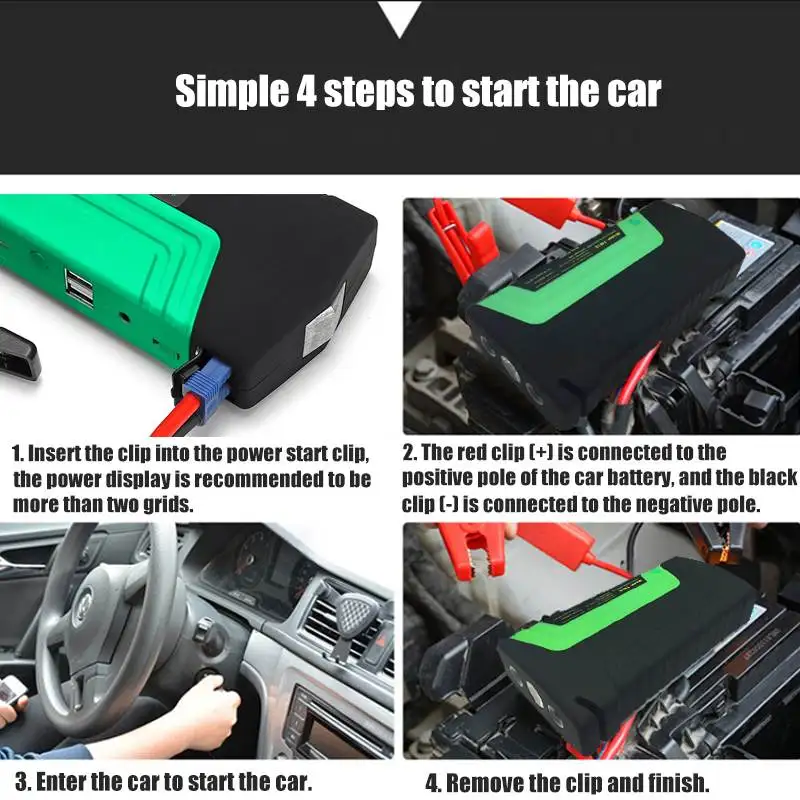 Simple 4 steps to start the car

1. Insert the clip into the power start clip, the power display is recommended to be more than two grids.

2. The red clip (+) is connected to the positive pole of the car battery, and the black clip (-) is connected to the negative pole.

3. Enter the car to start the car.

4. Remove the clip and finish.