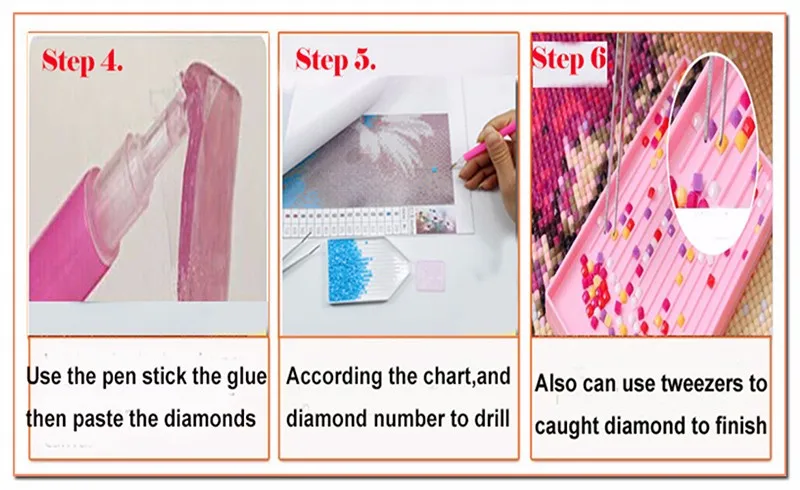 Step 4.

Use the pen stick the glue then paste the diamonds

Step 5.

According the chart,and diamond number to drill

Step 6

Also can use tweezers to caught diamond to finish