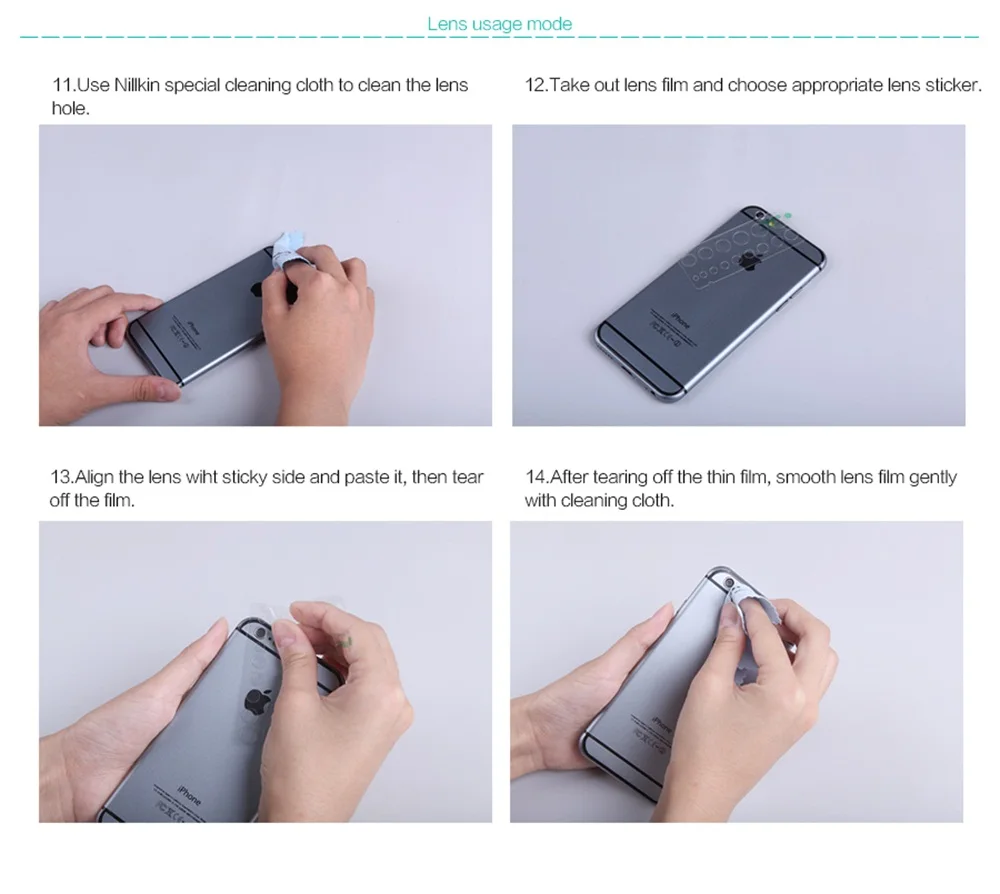 Lens usage mode

11.Use Nillkin special cleaning cloth to clean the lens hole.

iPhone

12.Take out lens film and choose appropriate lens sticker.

iPhone

13.Align the lens wiht sticky side and paste it, then tear off the film.

iPhone

14.After tearing off the thin film, smooth lens film gently with cleaning cloth.

iPhone