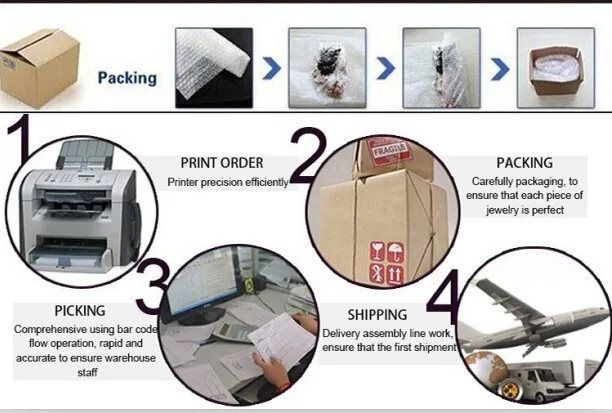 Packing

1

PRINT ORDER

Printer precision efficiently

2

FRAGILE

PACKING

Carefully packaging, to ensure that each piece of jewelry is perfect

3

PICKING

Comprehensive using bar code flow operation, rapid and accurate to ensure warehouse staff

SHIPPING

Delivery assembly line work, ensure that the first shipment

4