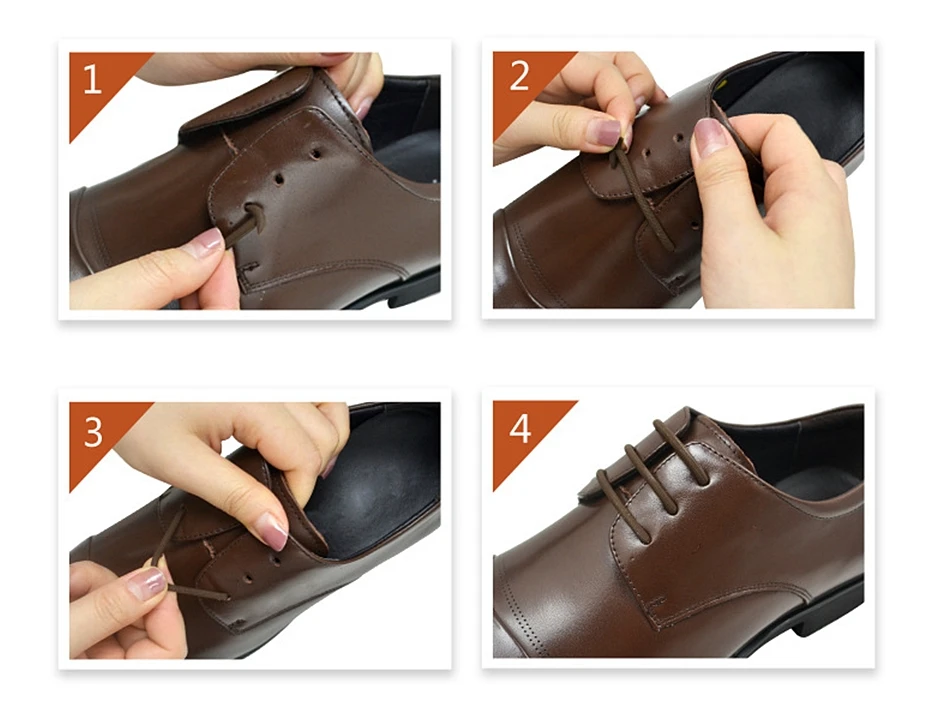 1

2

3

4