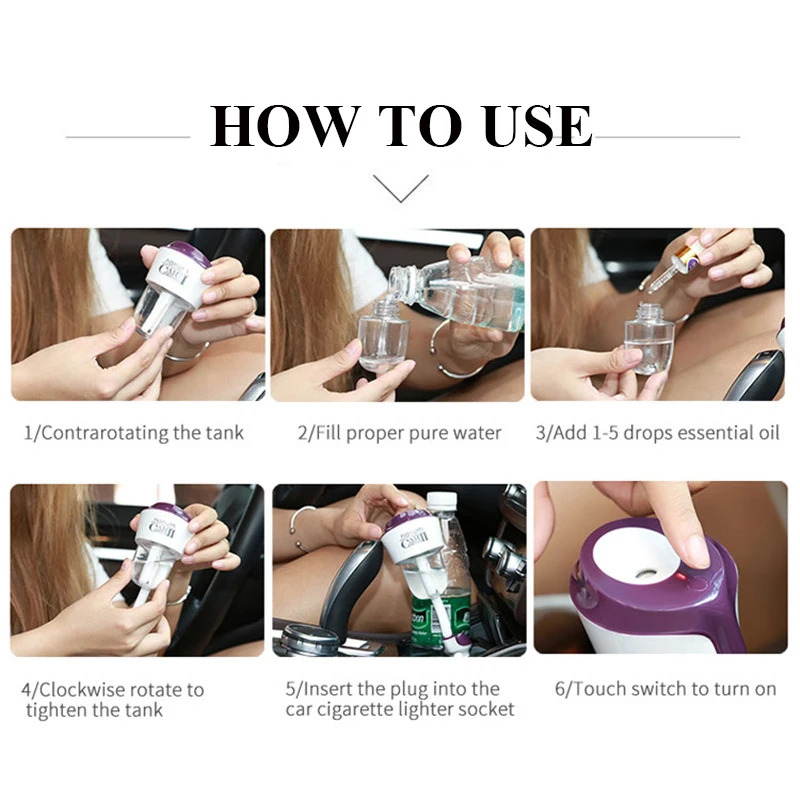 HOW TO USE

1/Contrarotating the tank

2/Fill proper pure water

3/Add 1-5 drops essential oil

4/Clockwise rotate to tighten the tank

5/Insert the plug into the car cigarette lighter socket

6/Touch switch to turn on