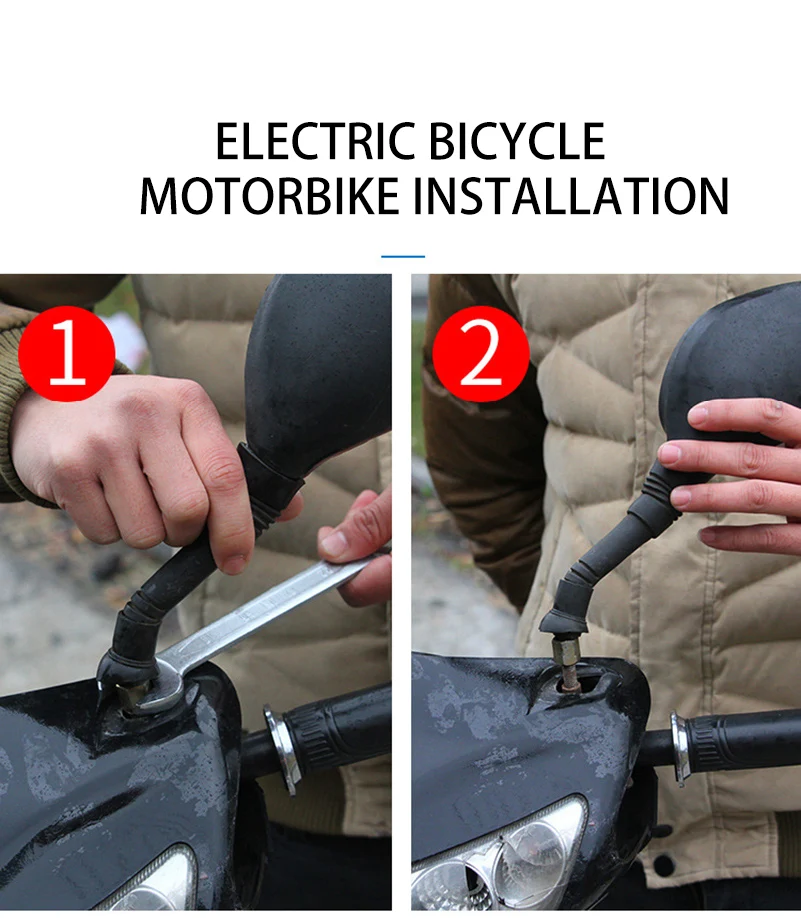 ELECTRIC BICYCLE
MOTORBIKE INSTALLATION

1

2