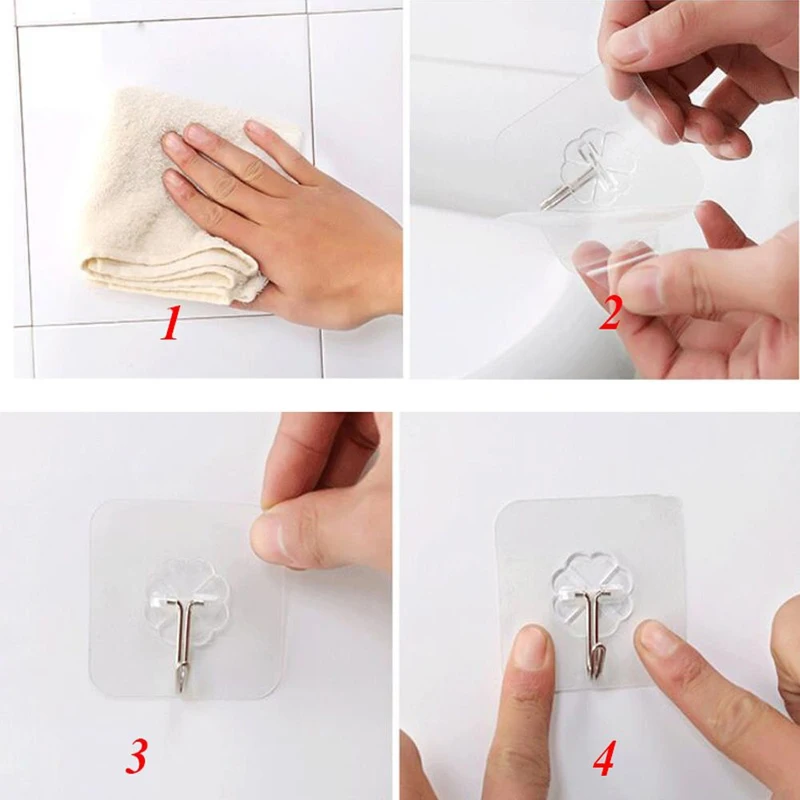 1

2

3

4