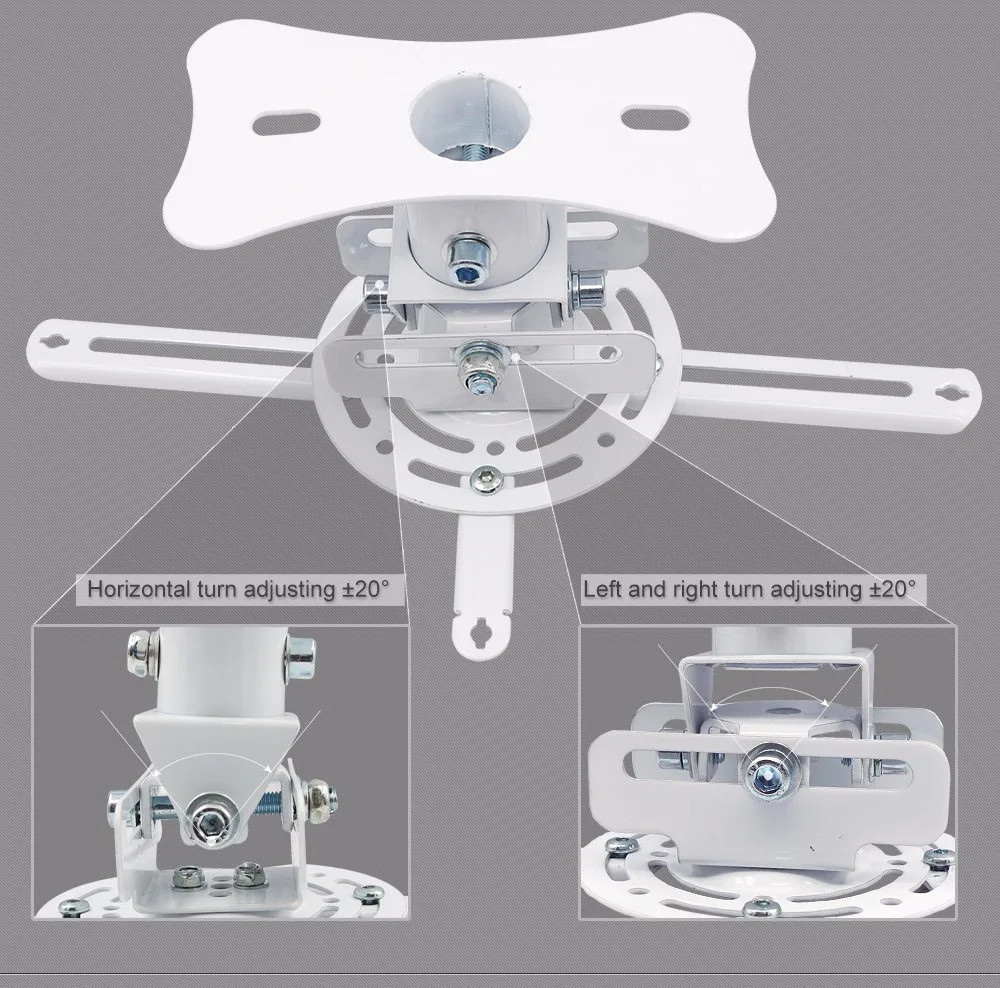 Horizontal turn adjusting ±20°

Left and right turn adjusting ±20°