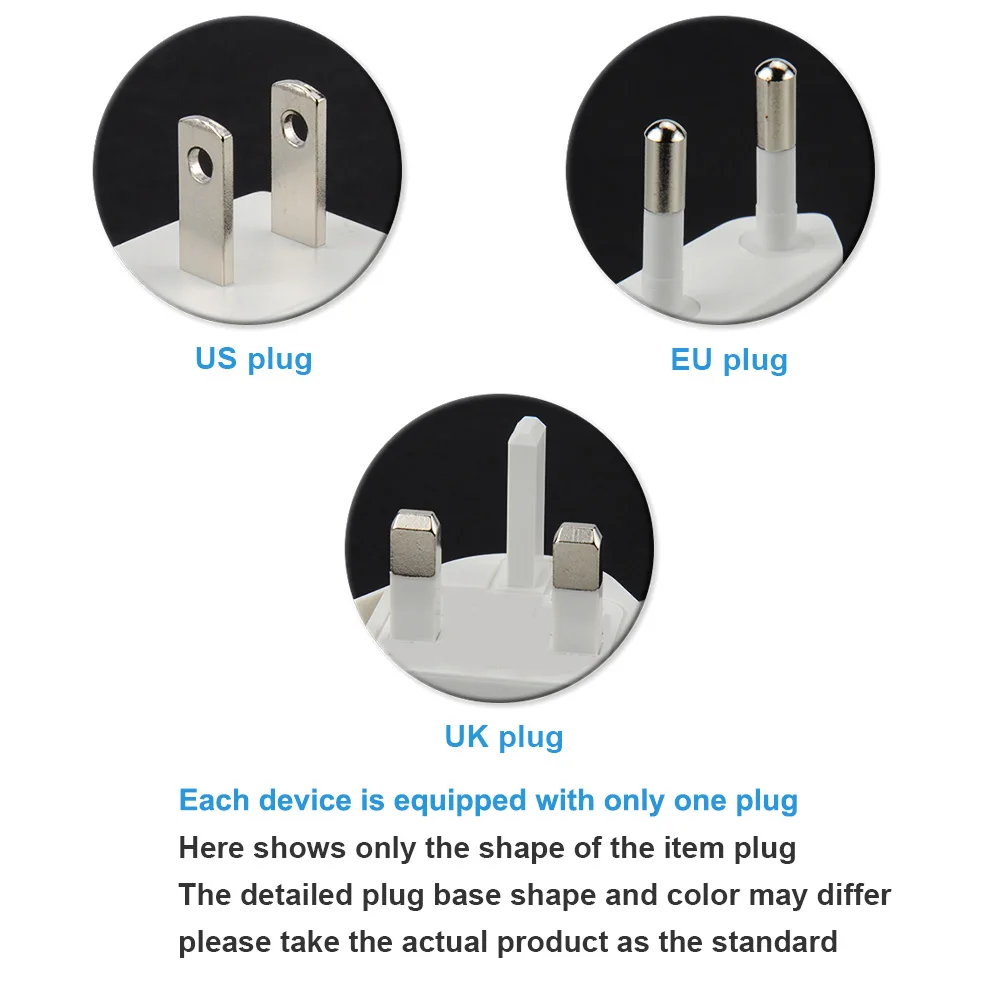 US plug

EU plug

UK plug

Each device is equipped with only one plug
Here shows only the shape of the item plug
The detailed plug base shape and color may differ
please take the actual product as the standard