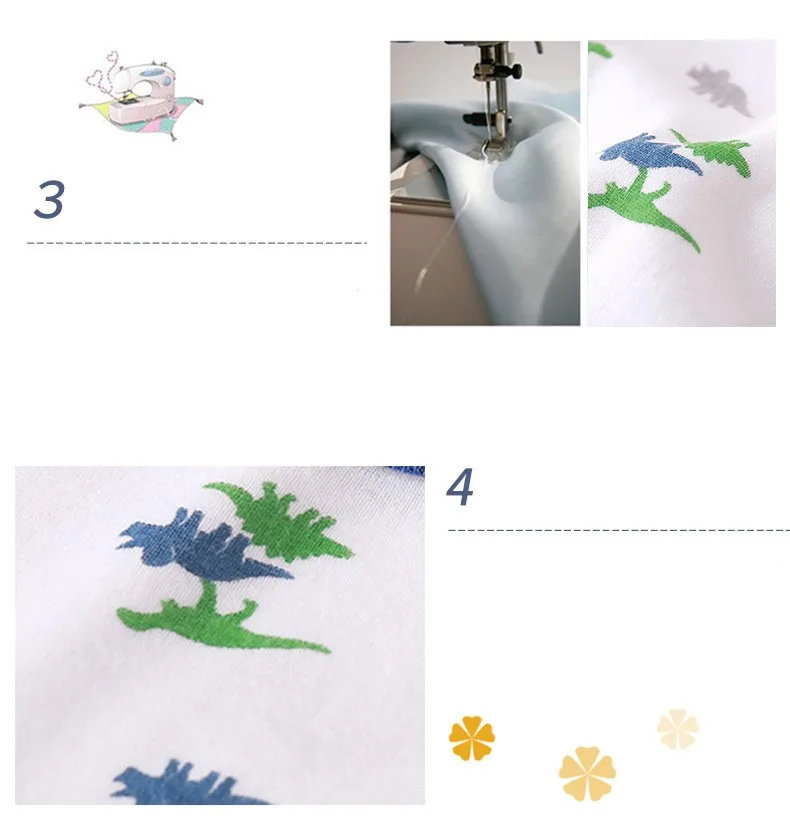 3

4