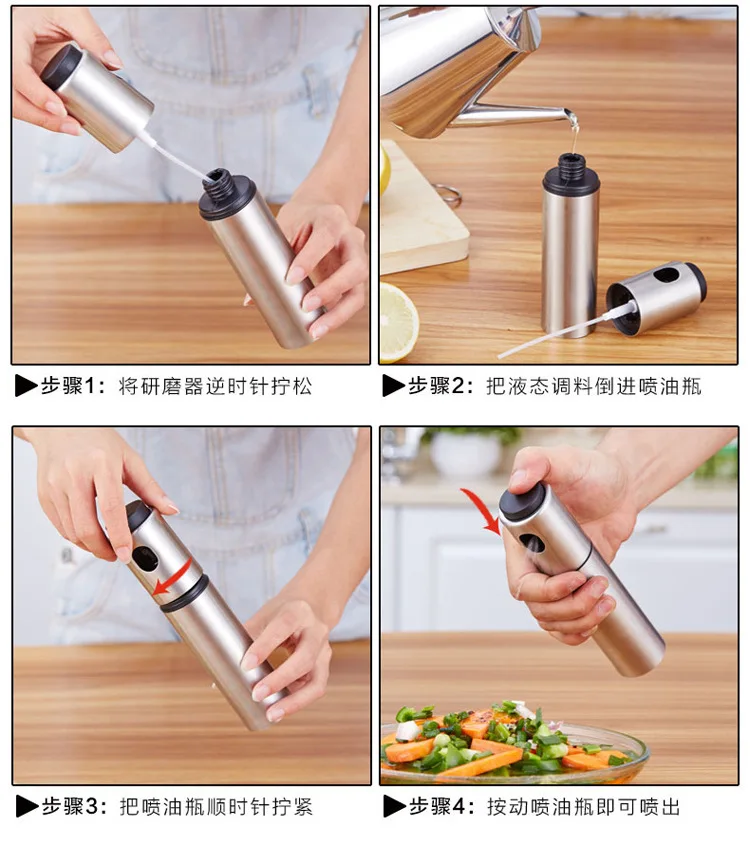 ▶步骤1：将研磨器逆时针拧松

▶步骤2：把液态调料倒进喷油瓶

▶步骤3：把喷油瓶顺时针拧紧

▶步骤4：按动喷油瓶即可喷出