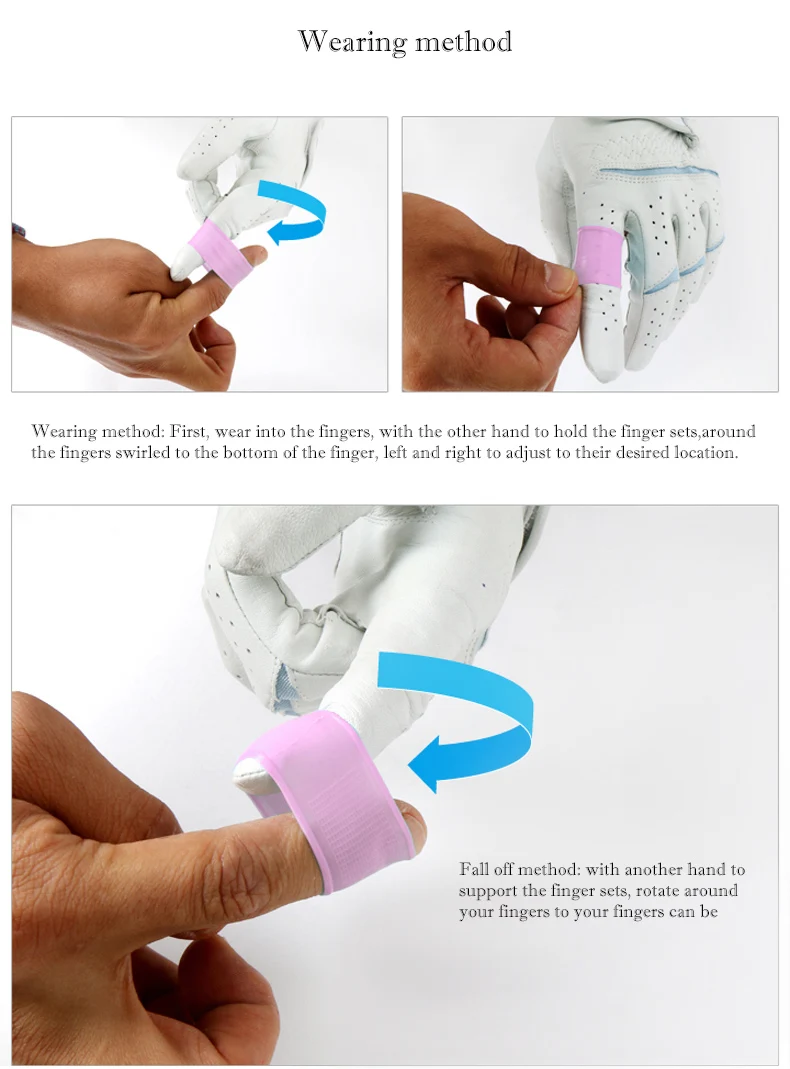 Wearing method

Wearing method: First, wear into the fingers, with the other hand to hold the finger sets,around the fingers swirled to the bottom of the finger, left and right to adjust to their desired location.

Fall off method: with another hand to support the finger sets, rotate around your fingers to your fingers can be