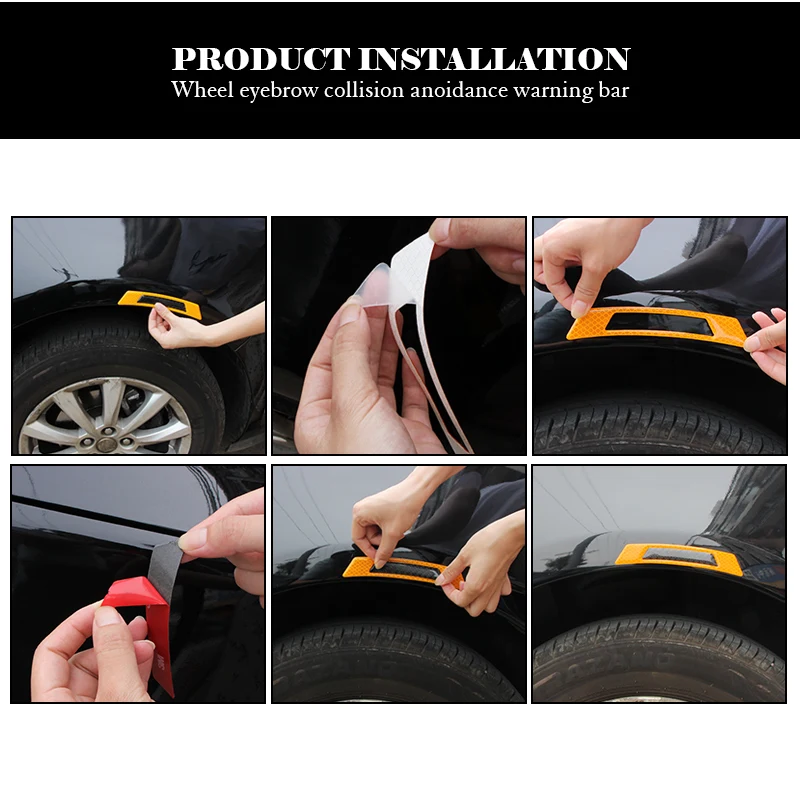 PRODUCT INSTALLATION
Wheel eyebrow collision anoidance warning bar