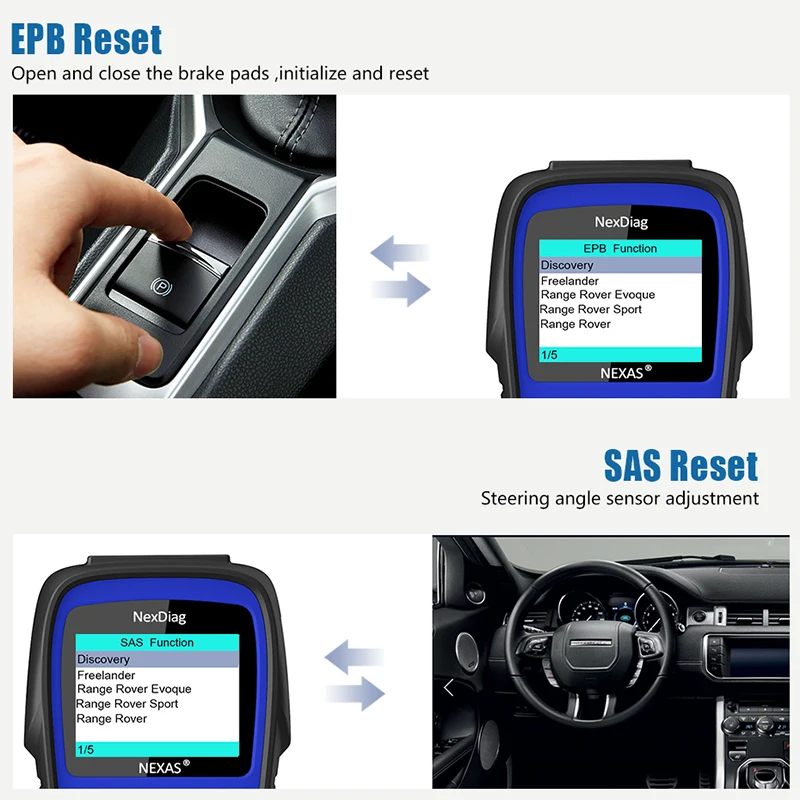 EPB Reset

Open and close the brake pads ,initialize and reset

NexDiag

EPB Function
Discovery
Freelander
Range Rover Evoque
Range Rover Sport
Range Rover
1/5

NEXAS®

SAS Reset

Steering angle sensor adjustment

NexDiag

SAS Function
Discovery
Freelander
Range Rover Evoque
Range Rover Sport
Range Rover
1/5

NEXAS®