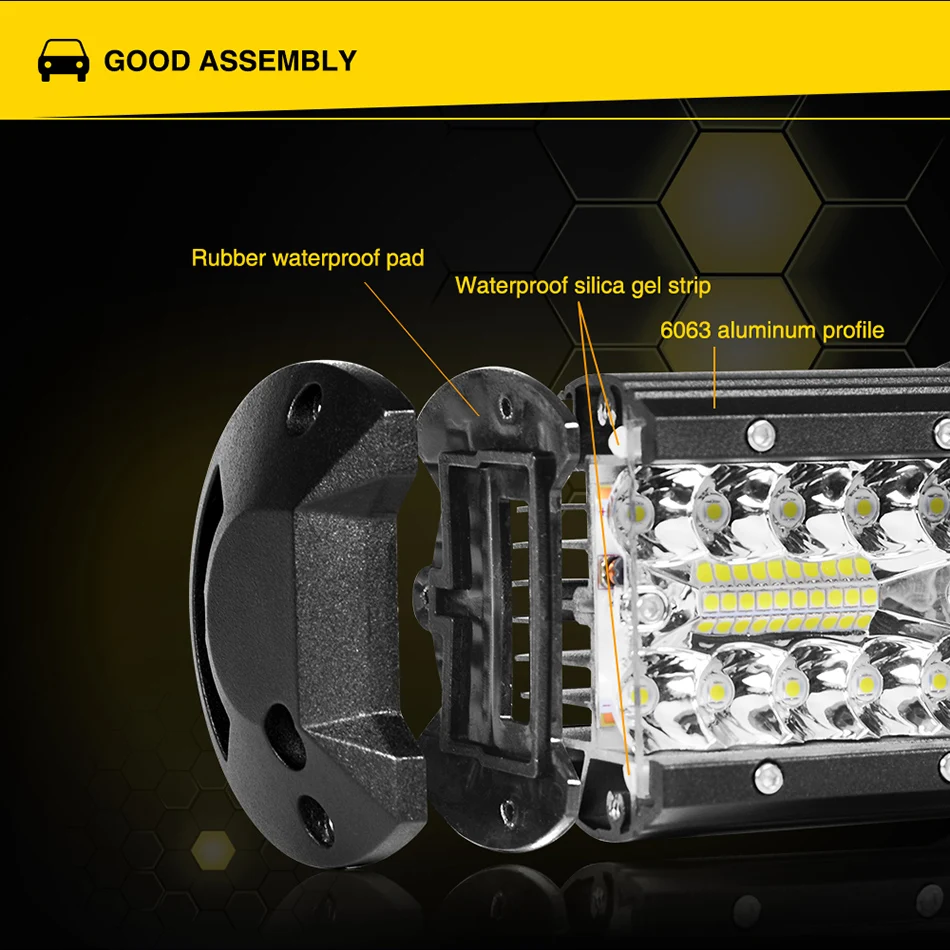 GOOD ASSEMBLY

Rubber waterproof pad

Waterproof silica gel strip

6063 aluminum profile