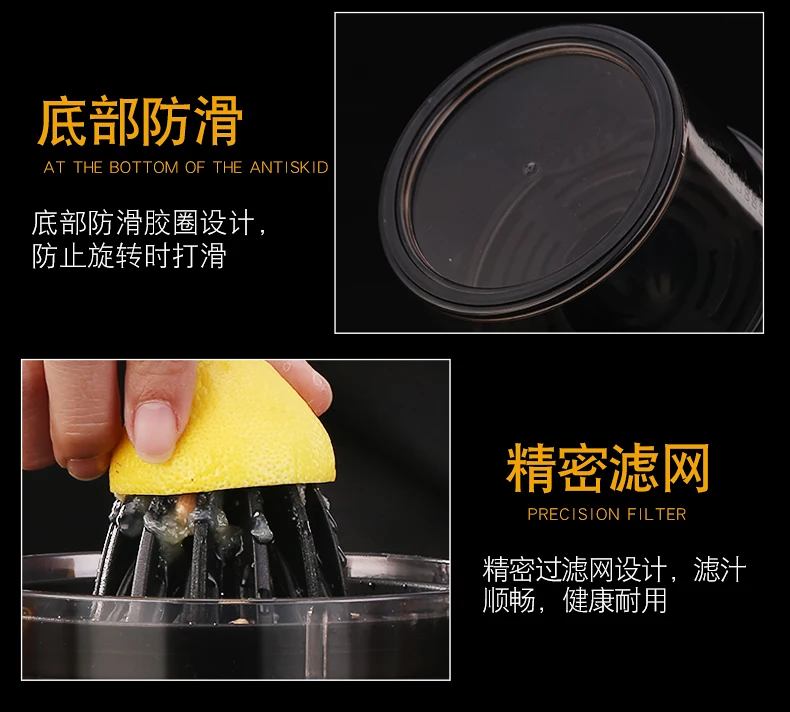 底部防滑
AT THE BOTTOM OF THE ANTISKID

底部防滑胶圈设计，防止旋转时打滑

精密滤网
PRECISION FILTER

精密过滤网设计，滤汁顺畅，健康耐用