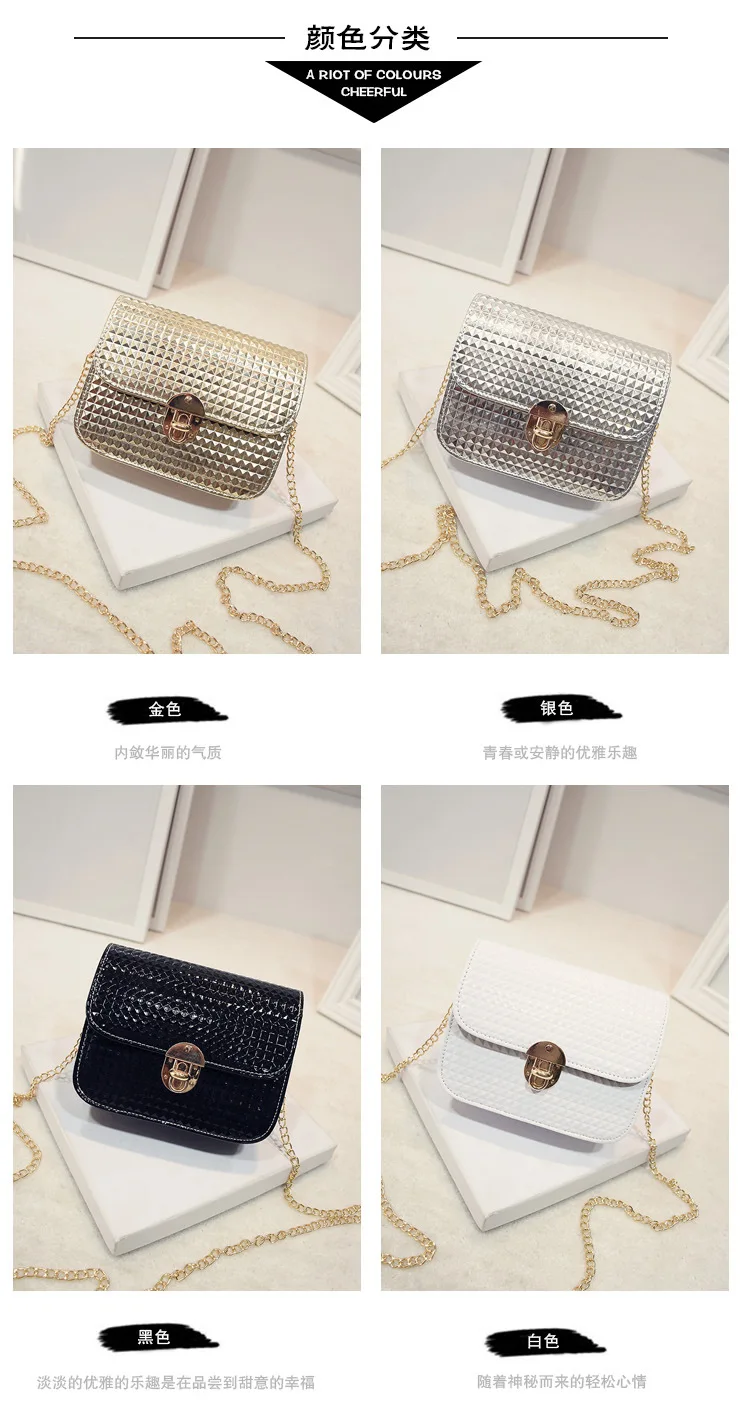 颜色分类

A RIOT OF COLOURS
CHEERFUL

金色

内敛华丽的气质

银色

青春或安静的优雅乐趣

黑色

淡淡的优雅的乐趣是在品尝到甜意的幸福

白色

随着神秘而来的轻松心情