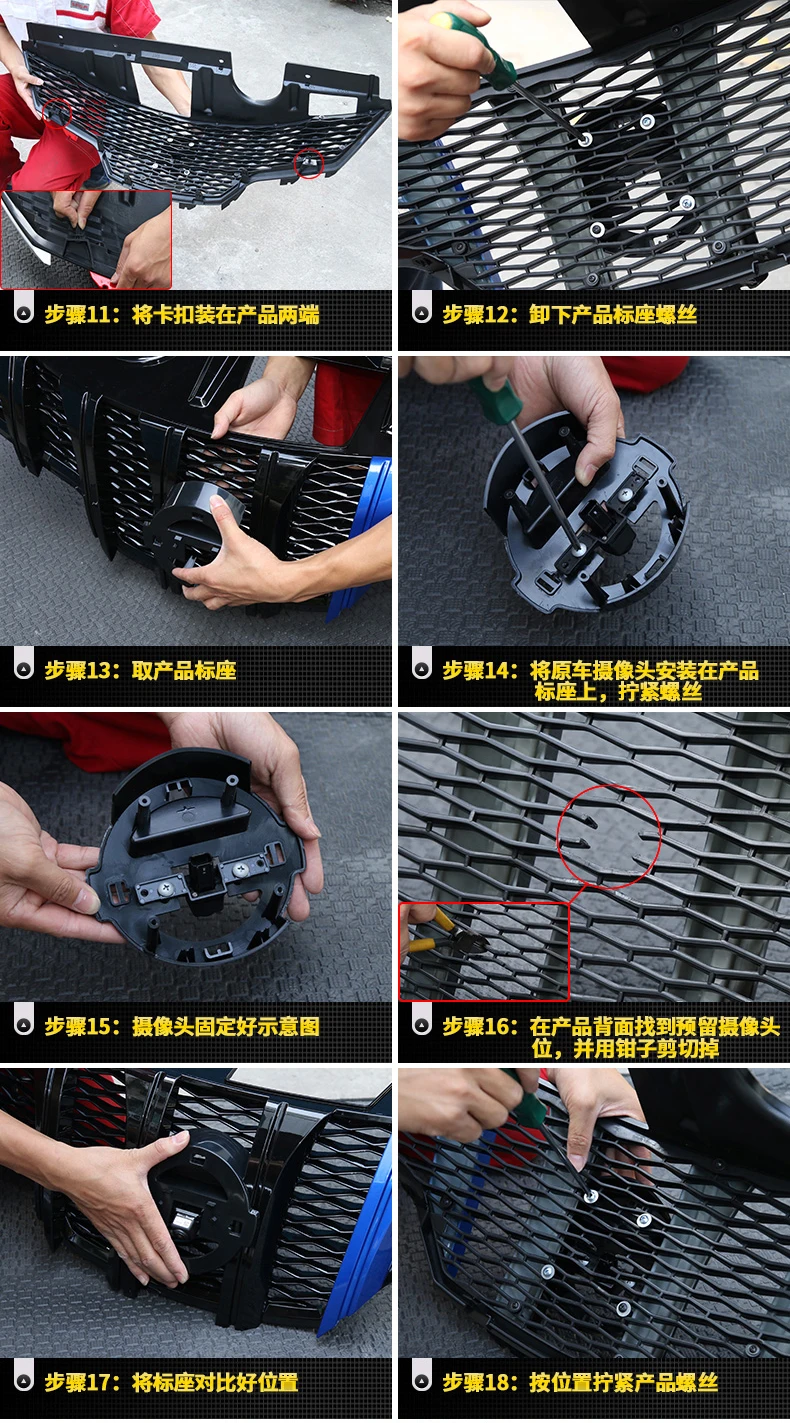 步骤11：将卡扣装在产品两端

步骤12：卸下产品标座螺丝

步骤13：取产品标座

步骤14：将原车摄像头安装在产品标座上，拧紧螺丝

步骤15：摄像头固定好示意图

步骤16：在产品背面找到预留摄像头位，并用钳子剪切掉

步骤17：将标座对比好位置

步骤18：按位置拧紧产品螺丝