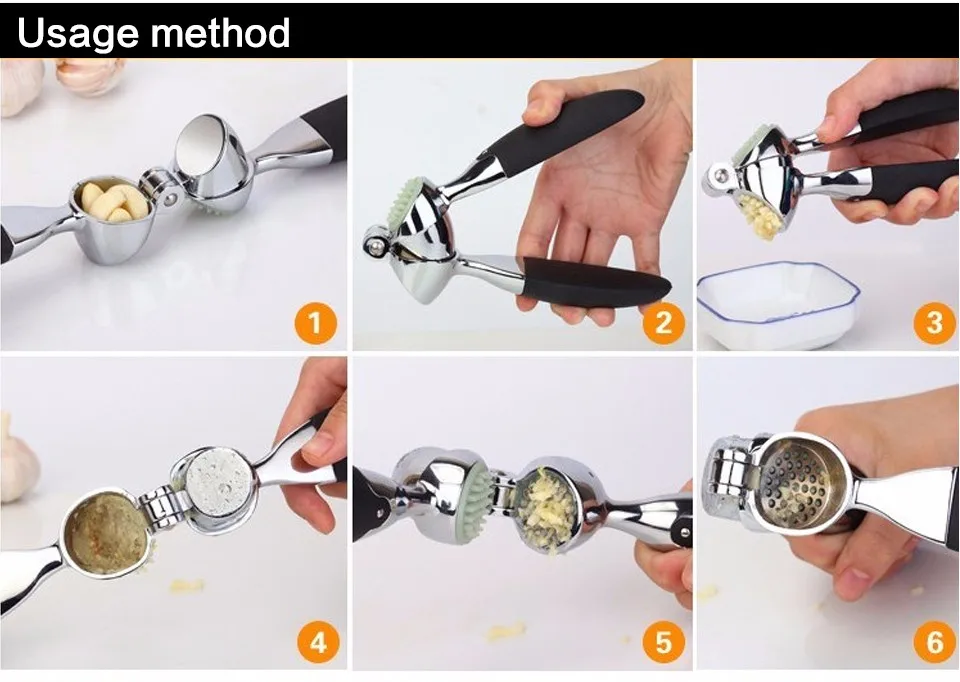 Usage method

1

2

3

4

5

6