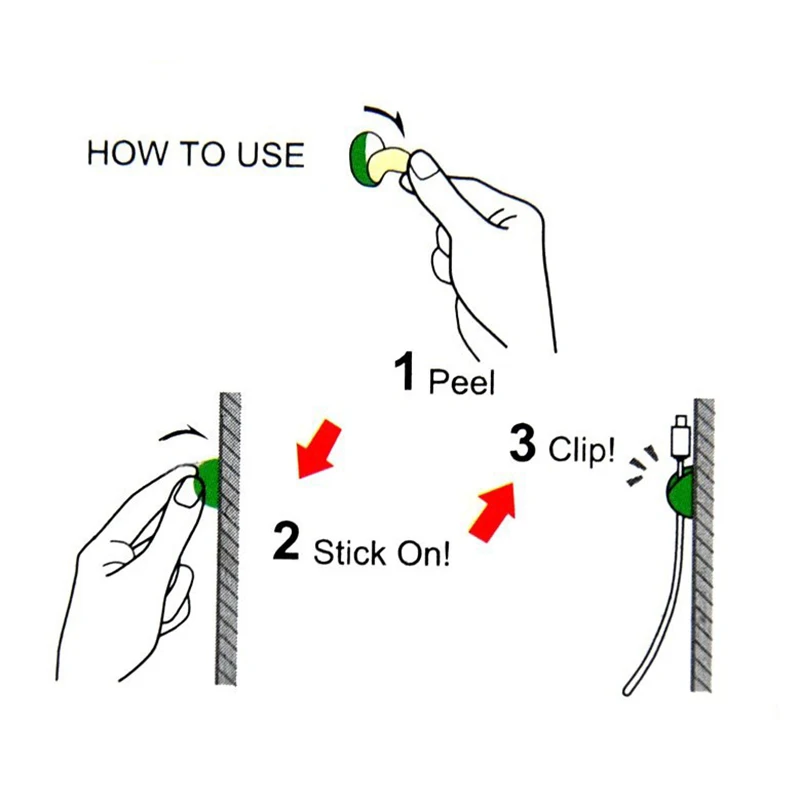 HOW TO USE

1 Peel

2 Stick On!

3 Clip!