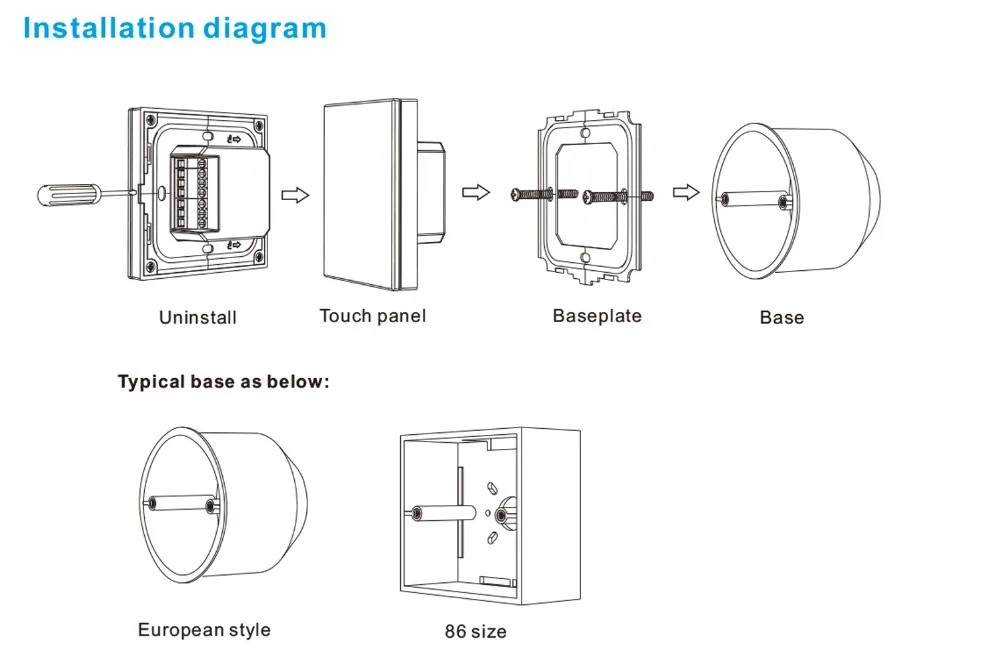 Installation diagram

Uninstall

Touch panel

Baseplate

Base

Typical base as below:

European style

86 size