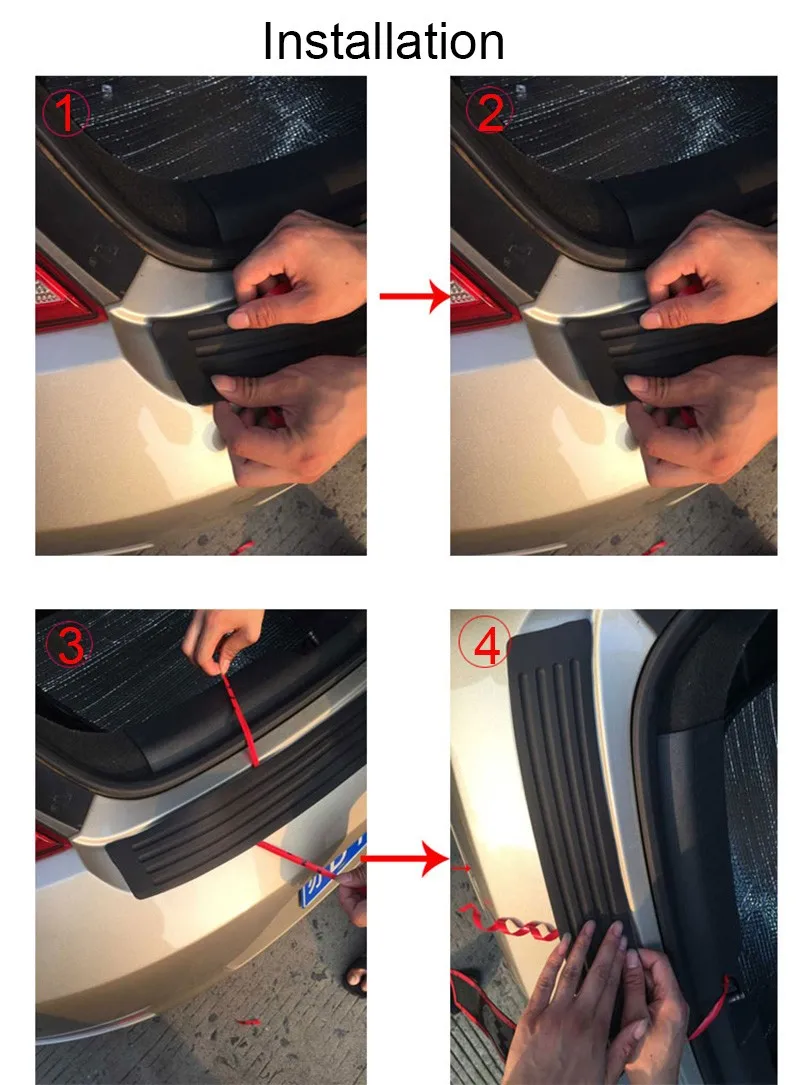 Installation

1

2

3

4