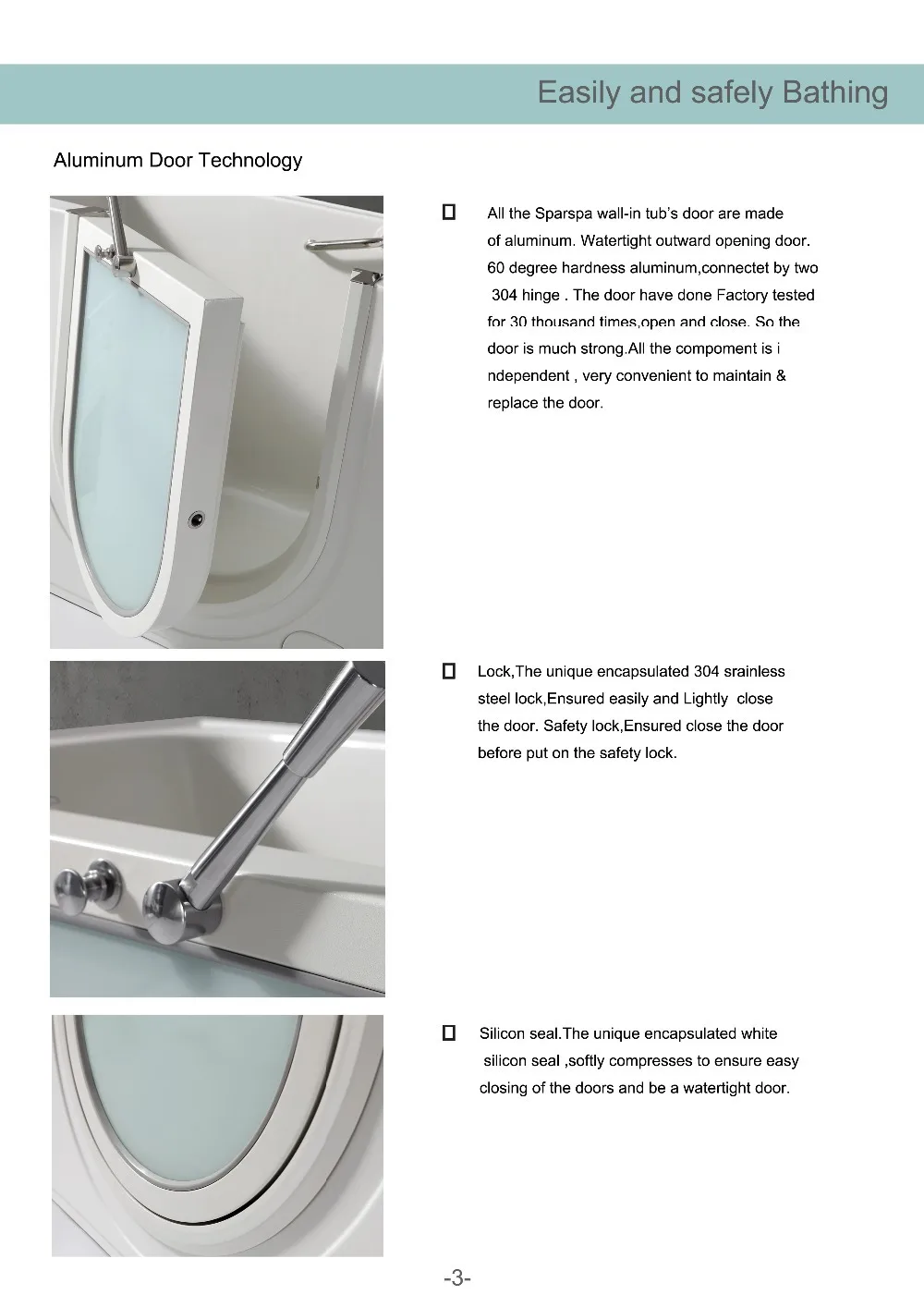 Easily and safely Bathing

Aluminum Door Technology

☐ All the Sparspa wall-in tub's door are made of aluminum. Watertight outward opening door. 60 degree hardness aluminum,connectet by two 304 hinge . The door have done Factory tested for 30 thousand times,open and close. So the door is much strong.All the compoment is i ndependent , very convenient to maintain & replace the door.

☐ Lock,The unique encapsulated 304 srainless steel lock,Ensured easily and Lightly close the door. Safety lock,Ensured close the door before put on the safety lock.

☐ Silicon seal.The unique encapsulated white silicon seal ,softly compresses to ensure easy closing of the doors and be a watertight door.

-3-