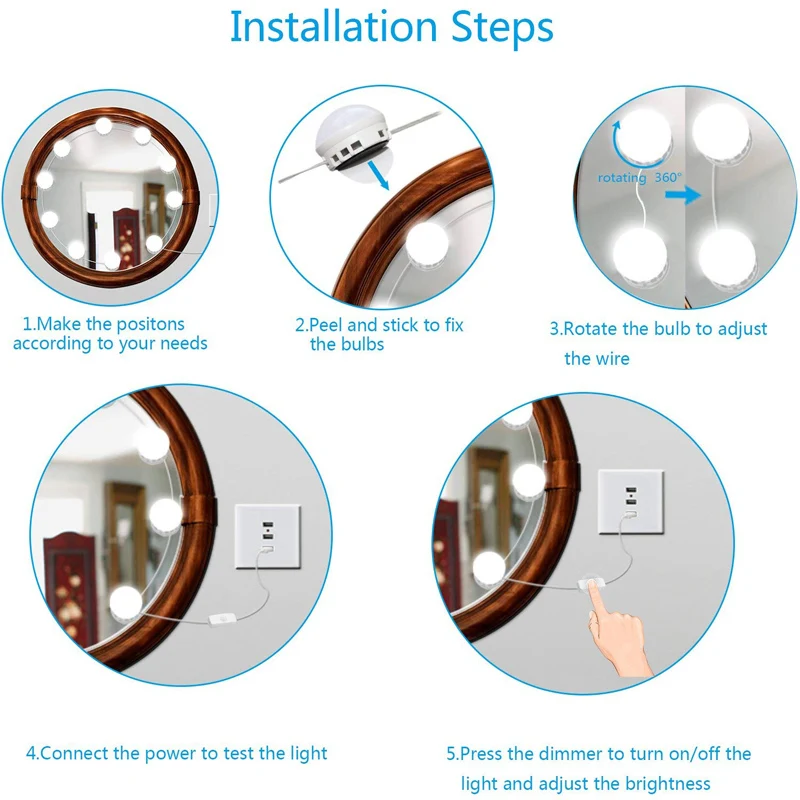 Installation Steps

rotating 360°

1.Make the positons according to your needs

2.Peel and stick to fix the bulbs

3.Rotate the bulb to adjust the wire

4.Connect the power to test the light

5.Press the dimmer to turn on/off the light and adjust the brightness