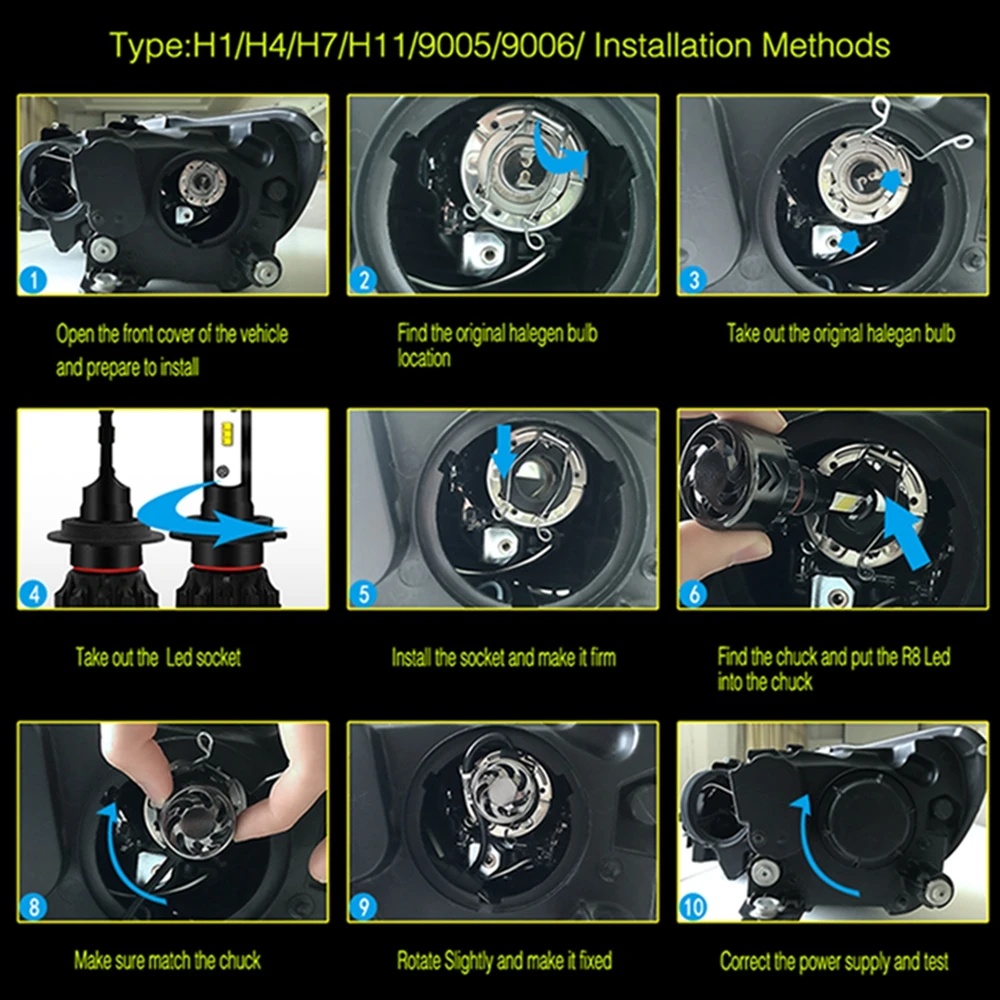 Type:H1/H4/H7/H11/9005/9006/ Installation Methods

1

Open the front cover of the vehicle and prepare to install

2

Find the original halegen bulb location

3

Take out the original halegan bulb

4

Take out the Led socket

5

Install the socket and make it firm

6

Find the chuck and put the R8 Led into the chuck

8

Make sure match the chuck

9

Rotate Slightly and make it fixed

10

Correct the power supply and test