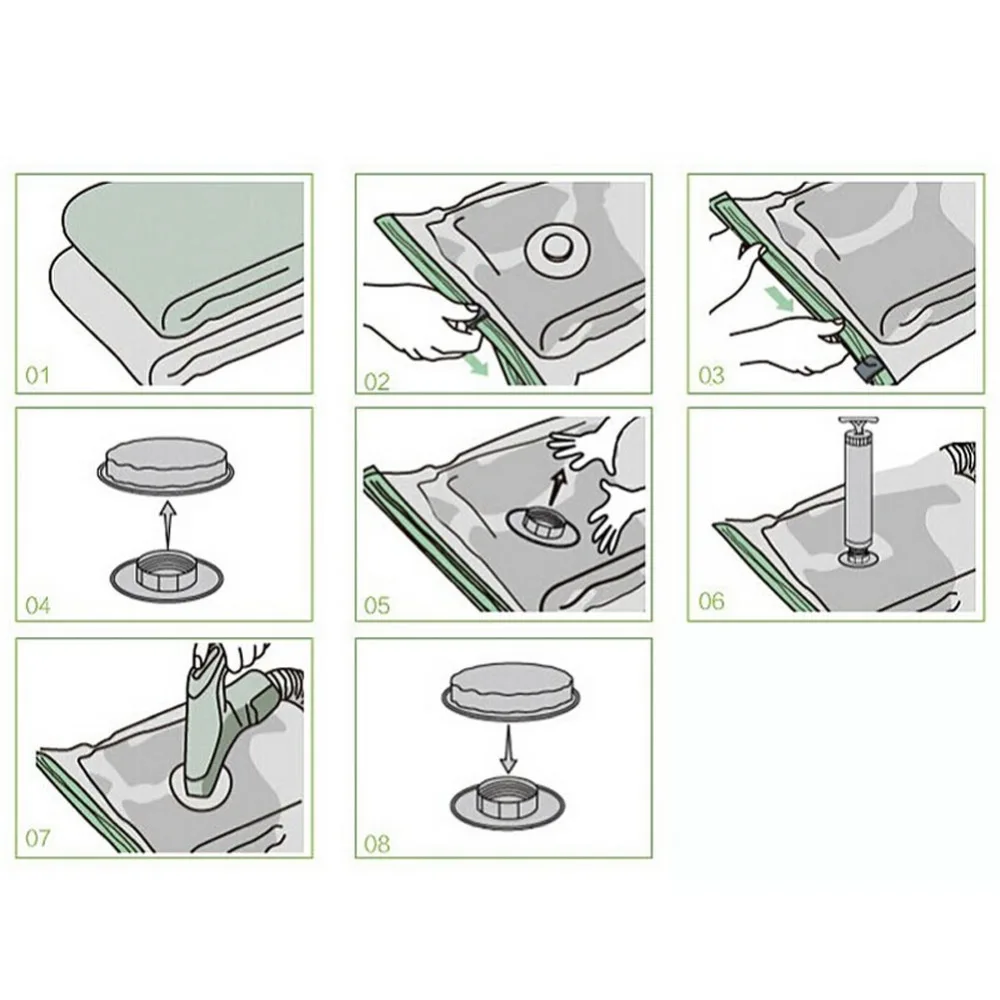 01

02

03

04

05

06

07

08