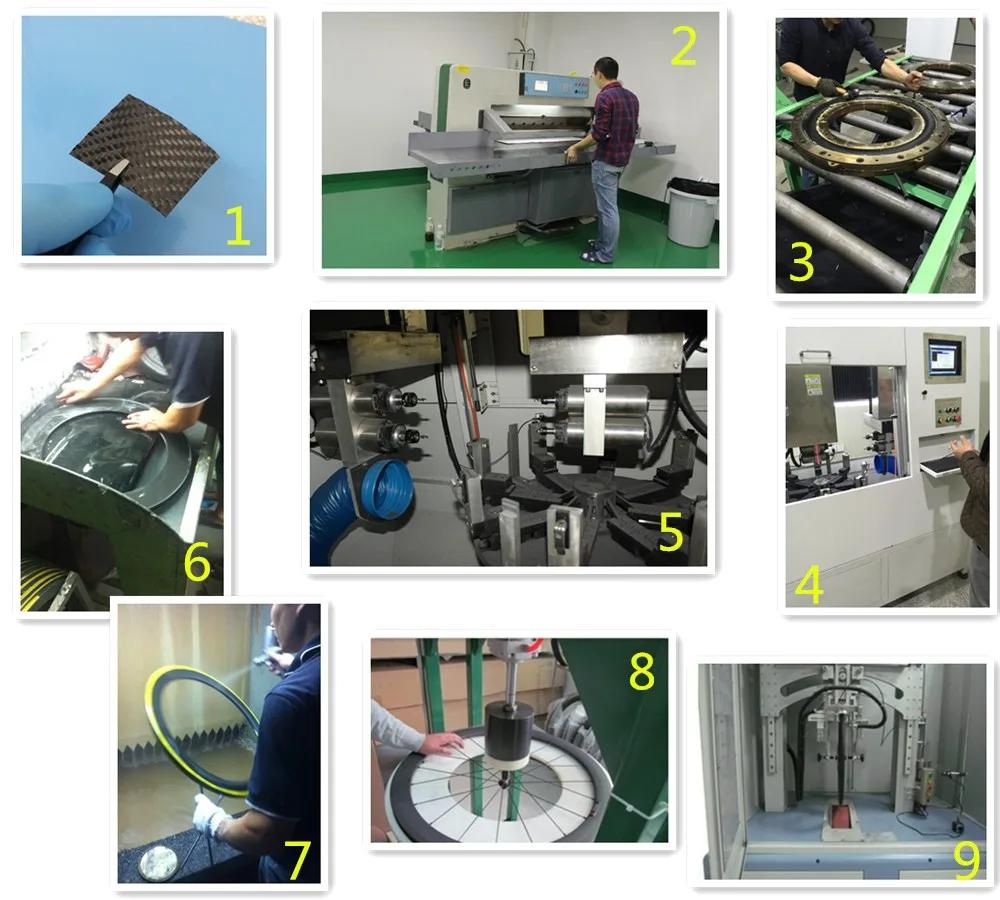 1
2
3
6
5
4
7
8
9