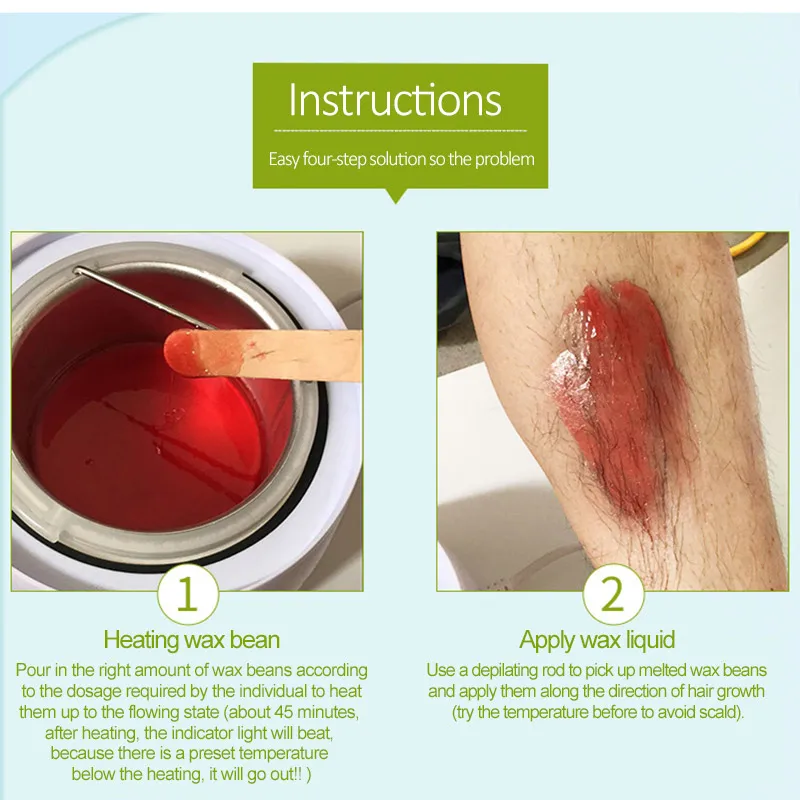 Instructions

Easy four-step solution so the problem

1

Heating wax bean

Pour in the right amount of wax beans according to the dosage required by the individual to heat them up to the flowing state (about 45 minutes, after heating, the indicator light will beat, because there is a preset temperature below the heating, it will go out!! )

2

Apply wax liquid

Use a depilating rod to pick up melted wax beans and apply them along the direction of hair growth (try the temperature before to avoid scald).