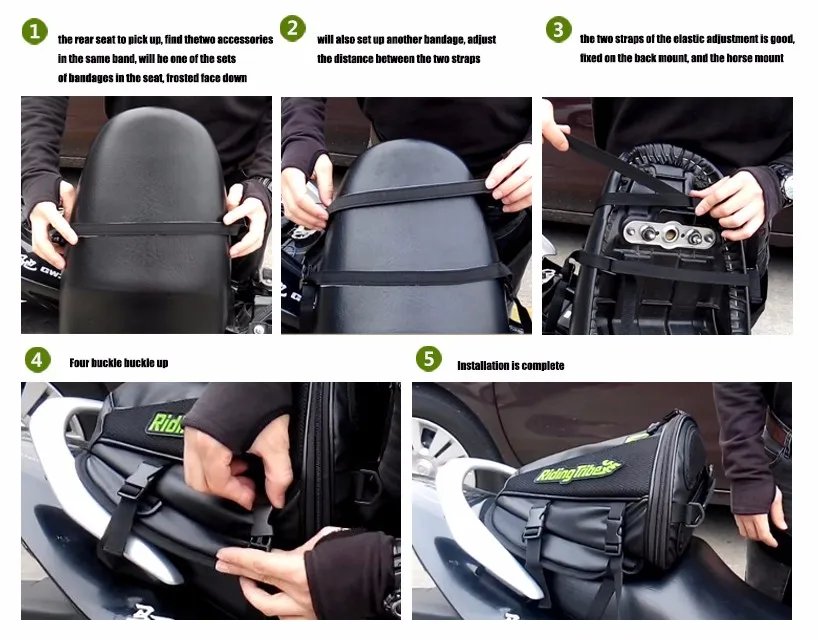 1 the rear seat to pick up, find thetwo accessories in the same band, will be one of the sets of bandages in the seat, frosted face down

2 will also set up another bandage, adjust the distance between the two straps

3 the two straps of the elastic adjustment is good, fixed on the back mount, and the horse mount

4 Four buckle buckle up

Ridi

5 Installation is complete

Riding Tribe