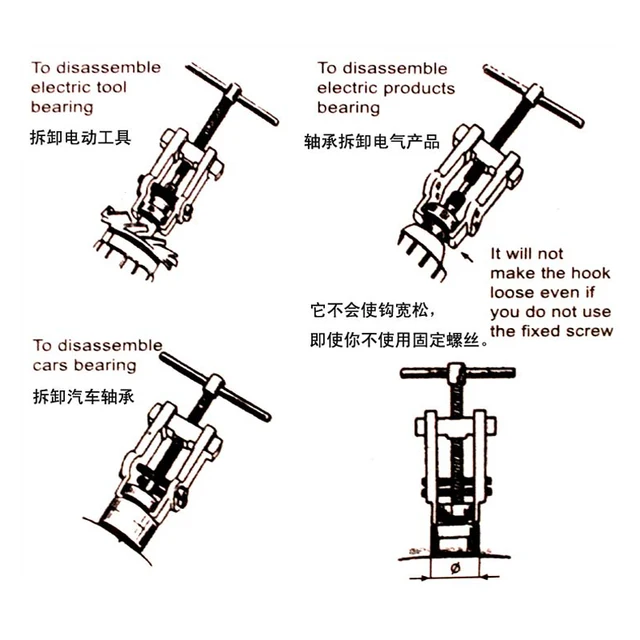 To disassemble electric tool bearing

拆卸电动工具

To disassemble electric products bearing

轴承拆卸电气产品

It will not make the hook loose even if you do not use the fixed screw

它不会使钩宽松，
即使你不使用固定螺丝。

To disassemble cars bearing

拆卸汽车轴承

Ø