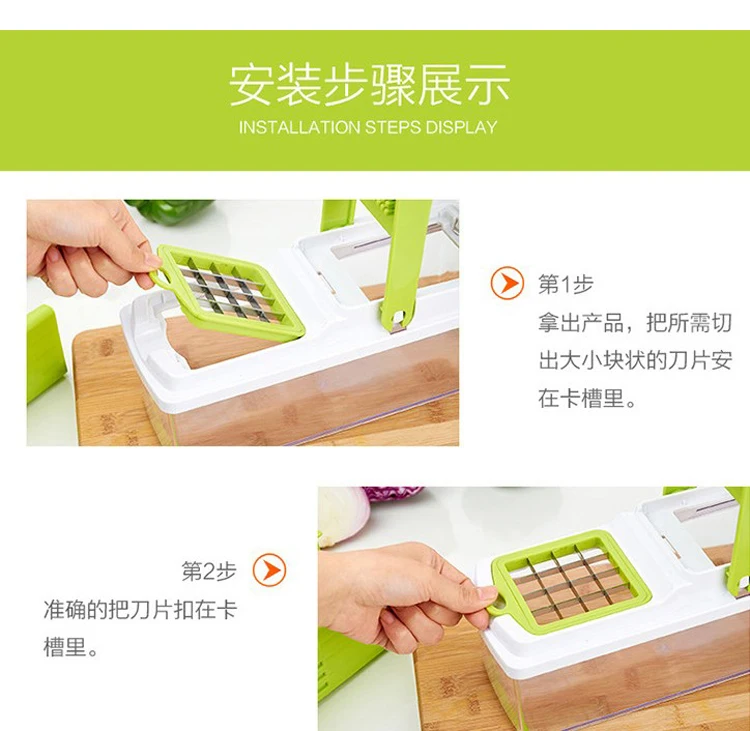 安装步骤展示
INSTALLATION STEPS DISPLAY

第1步
拿出产品，把所需切出大小块状的刀片安在卡槽里。

第2步
准确的把刀片扣在卡槽里。