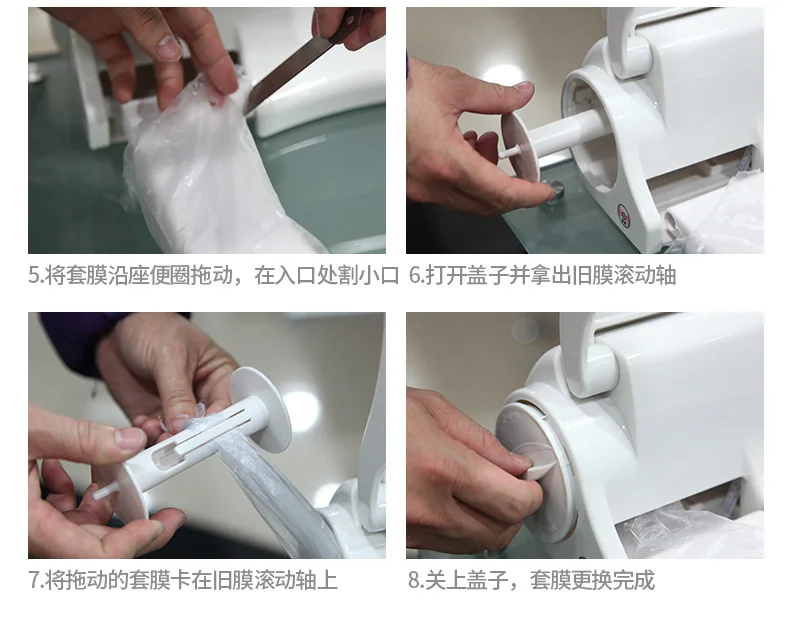 5.将套膜沿座便圈拖动，在入口处割小口

6.打开盖子并拿出旧膜滚动轴

7.将拖动的套膜卡在旧膜滚动轴上

8.关上盖子，套膜更换完成