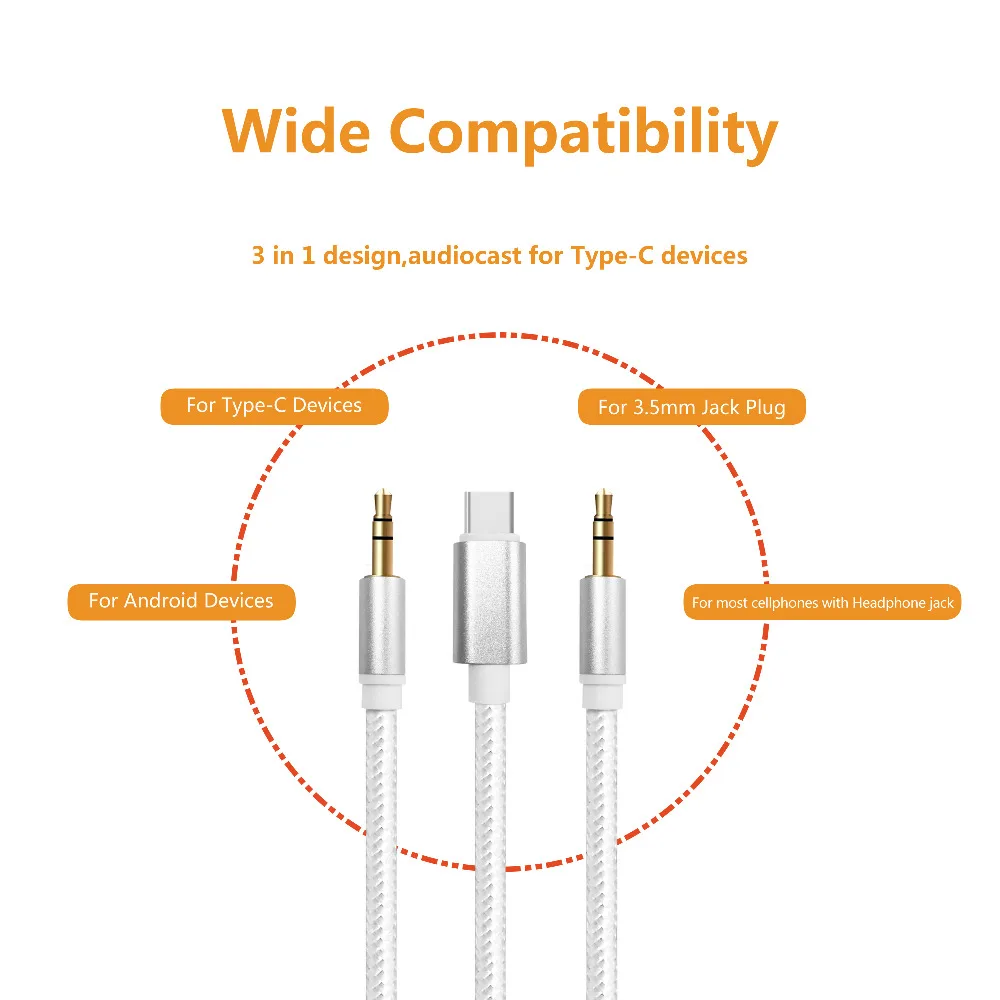 Wide Compatibility

3 in 1 design,audiocast for Type-C devices

For Type-C Devices

For 3.5mm Jack Plug

For Android Devices

For most cellphones with Headphone jack