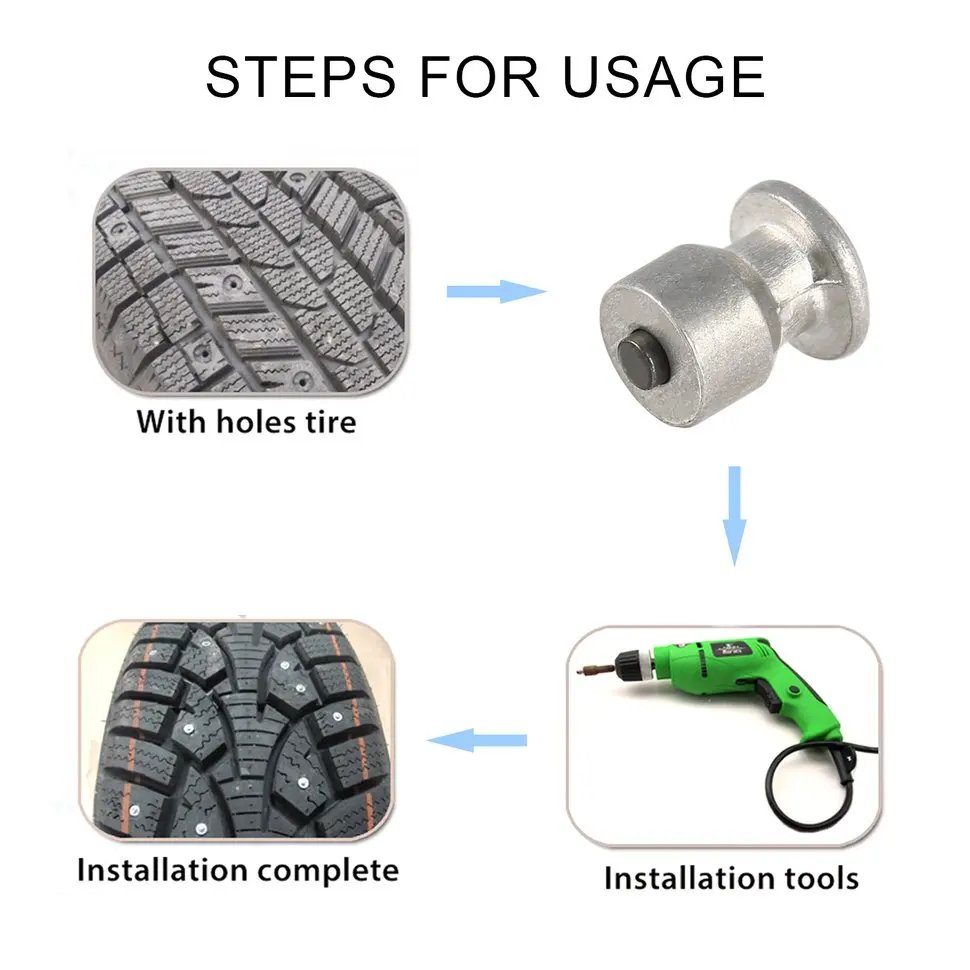 STEPS FOR USAGE

With holes tire

Installation tools

Installation complete