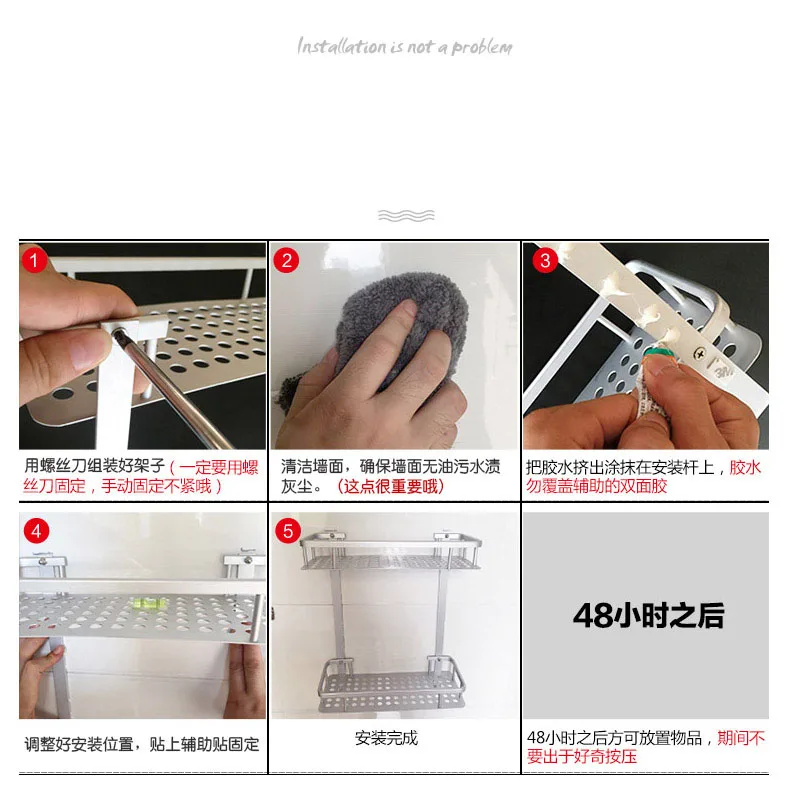 Installation is not a problem

1

用螺丝刀组装好架子（一定要用螺丝刀固定，手动固定不紧哦）

2

清洁墙面，确保墙面无油污水渍灰尘。（这点很重要哦）

3

把胶水挤出涂抹在安装杆上，胶水勿覆盖辅助的双面胶

4

调整好安装位置，贴上辅助贴固定

5

安装完成

48小时之后

48小时之后方可放置物品，期间不要出于好奇按压