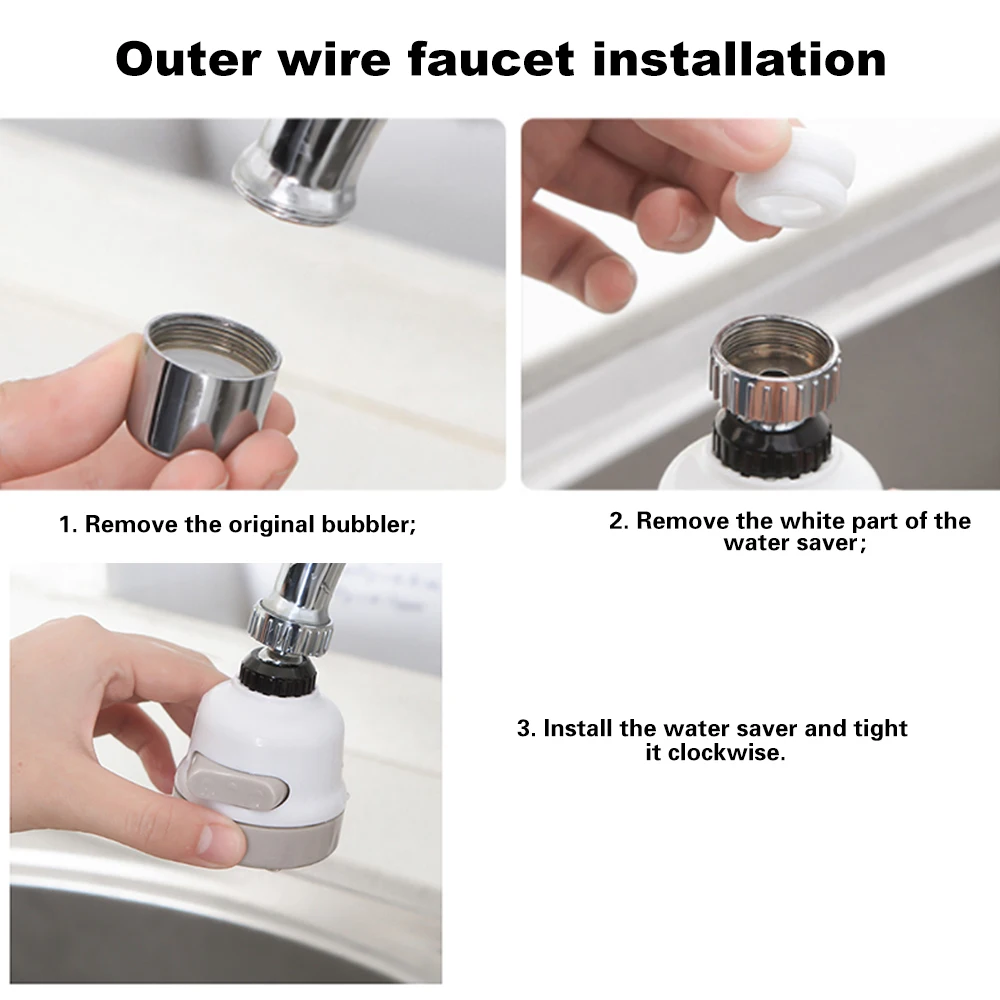 Outer wire faucet installation

1. Remove the original bubbler;

2. Remove the white part of the water saver;

3. Install the water saver and tight it clockwise.