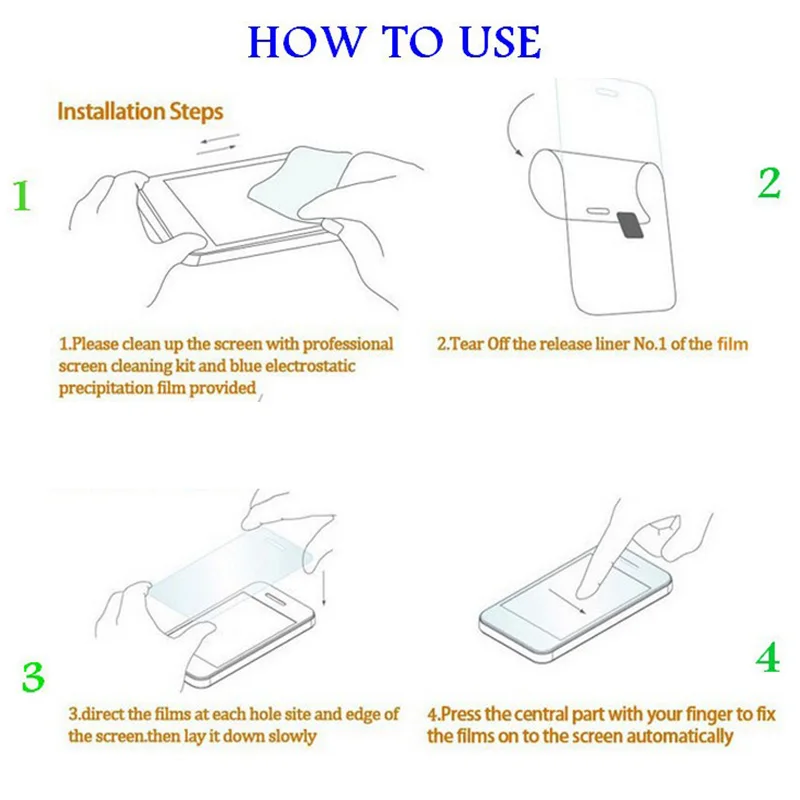 HOW TO USE

Installation Steps

1

1.Please clean up the screen with professional screen cleaning kit and blue electrostatic precipitation film provided

2

2.Tear Off the release liner No.1 of the film

3

3.direct the films at each hole site and edge of the screen.then lay it down slowly

4

4.Press the central part with your finger to fix the films on to the screen automatically