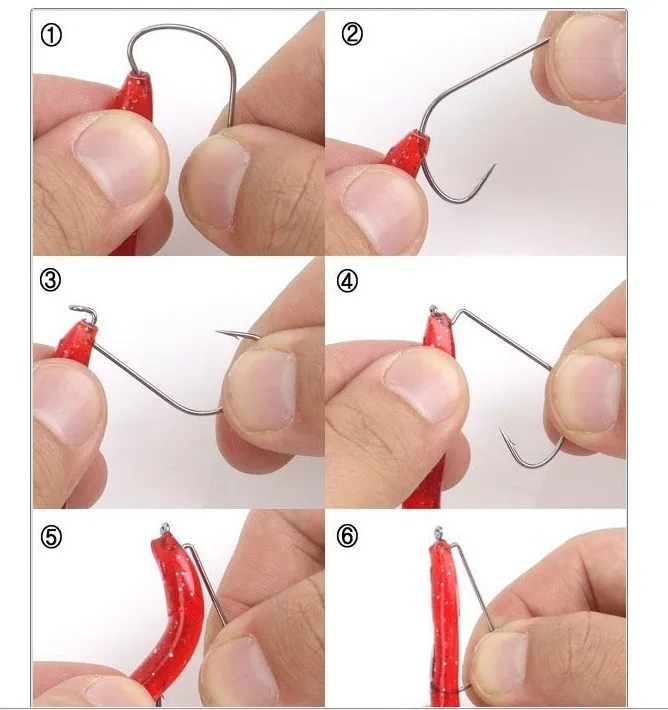 ①
②
③
④
⑤
⑥