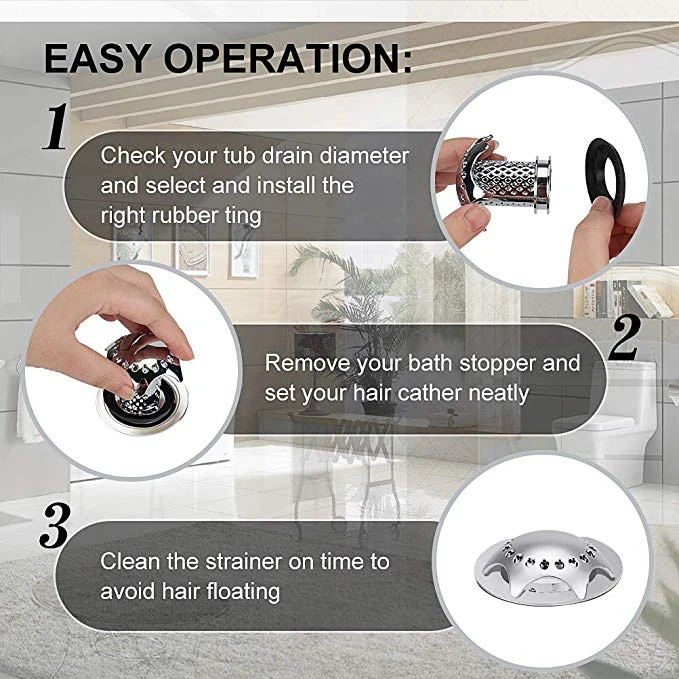 EASY OPERATION:

1

Check your tub drain diameter and select and install the right rubber ting

2

Remove your bath stopper and set your hair cather neatly

3

Clean the strainer on time to avoid hair floating