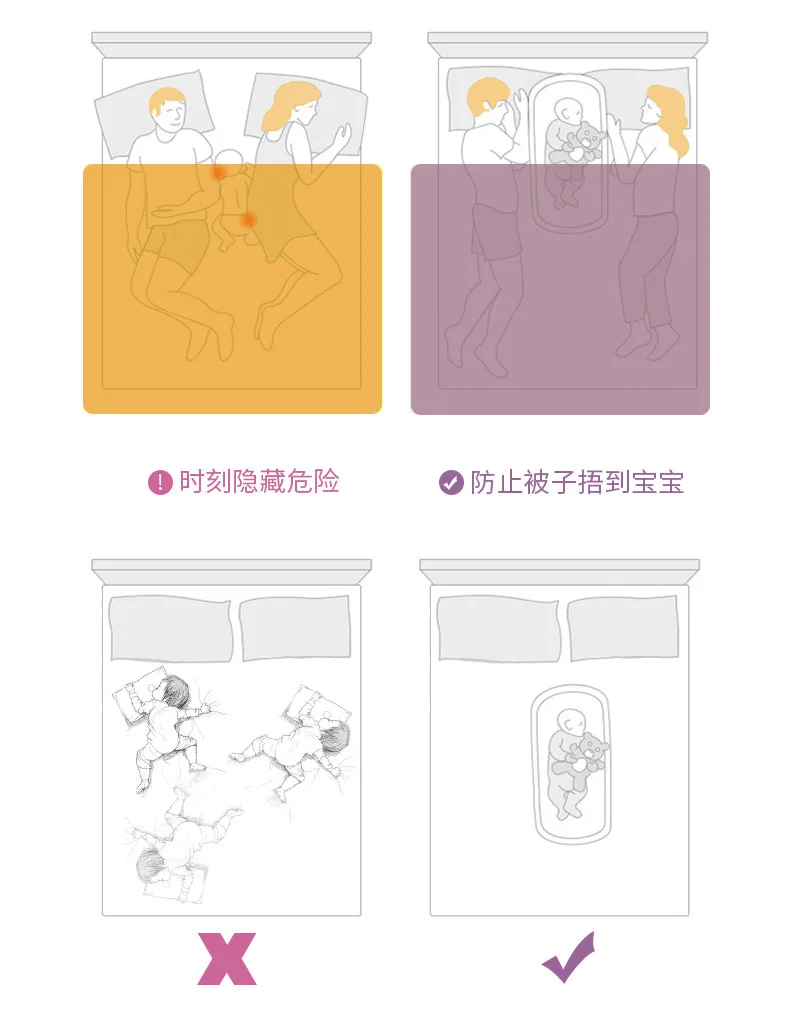 时刻隐藏危险

防止被子捂到宝宝