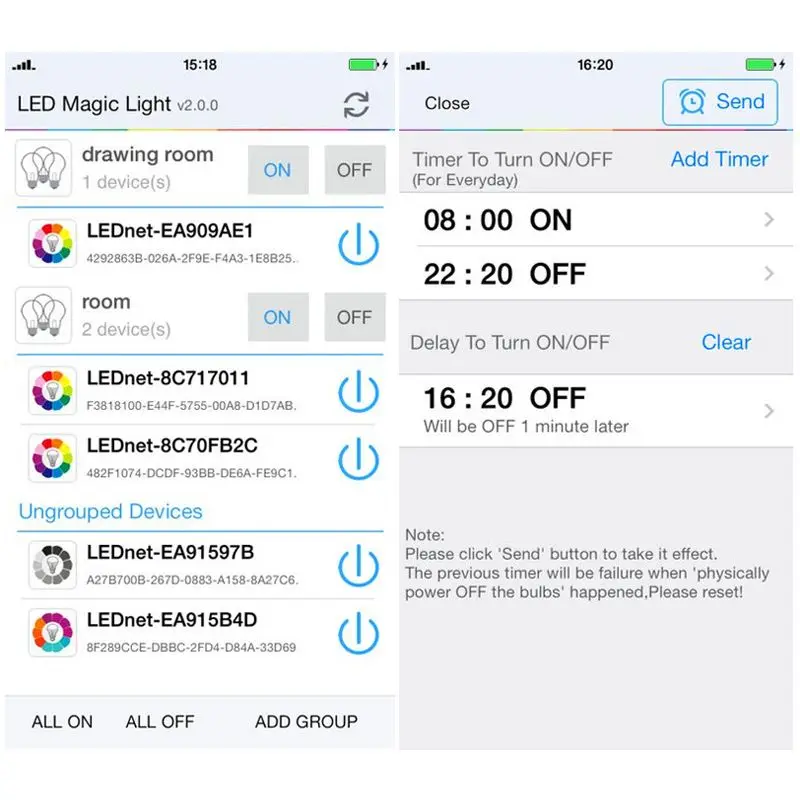 15:18

LED Magic Light v2.0.0

drawing room
1 device(s)
ON OFF

LEDnet-EA909AE1
4292863B-026A-2F9E-F4A3-1E8B25..

room
2 device(s)
ON OFF

LEDnet-8C717011
F3818100-E44F-5755-00A8-D1D7AB.

LEDnet-8C70FB2C
482F1074-DCDF-93BB-DE6A-FE9C1.

Ungrouped Devices

LEDnet-EA91597B
A27B700B-267D-0883-A158-8A27C6.

LEDnet-EA915B4D
8F289CCE-DBBC-2FD4-D84A-33D69

ALL ON ALL OFF ADD GROUP

16:20

Close Send

Timer To Turn ON/OFF
(For Everyday)
Add Timer

08 : 00 ON

22 : 20 OFF

Delay To Turn ON/OFF Clear

16 : 20 OFF
Will be OFF 1 minute later

Note:
Please click 'Send' button to take it effect.
The previous timer will be failure when 'physically power OFF the bulbs' happened,Please reset!