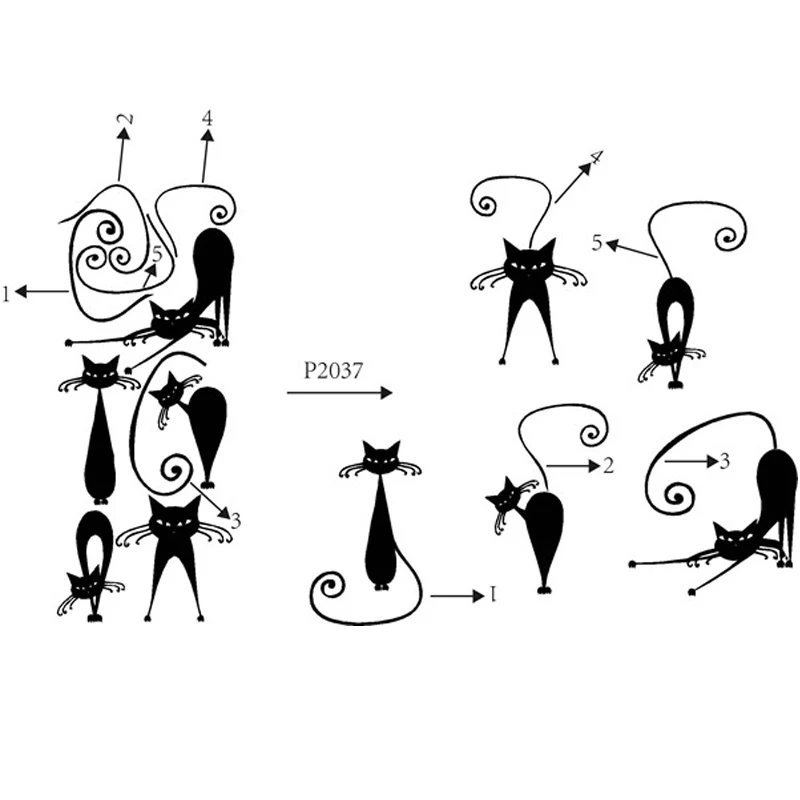 2
4
5
1
3
P2037
4
5
2
3
1