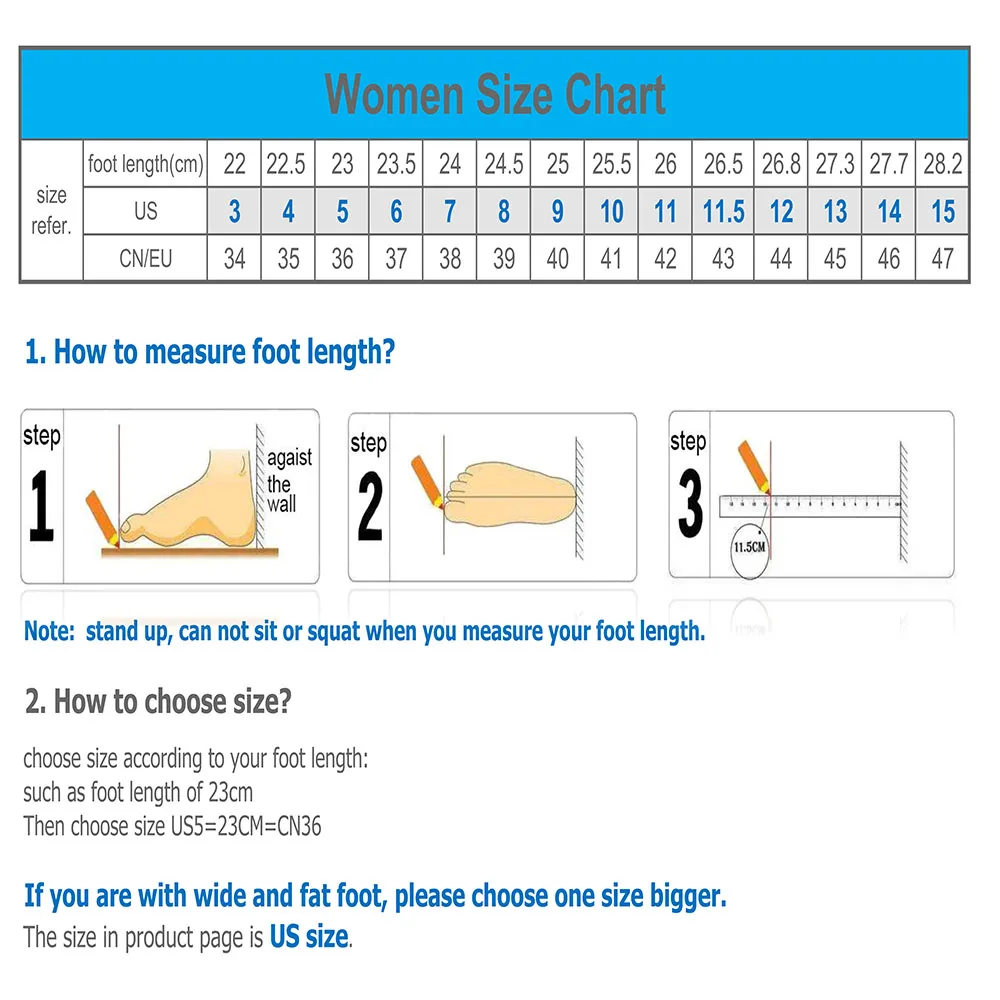 Women Size Chart

| size refer. | foot length(cm) | 22 | 22.5 | 23 | 23.5 | 24 | 24.5 | 25 | 25.5 | 26 | 26.5 | 26.8 | 27.3 | 27.7 | 28.2 |
|---|---|---|---|---|---|---|---|---|---|---|---|---|---|---|---|
| | US | 3 | 4 | 5 | 6 | 7 | 8 | 9 | 10 | 11 | 11.5 | 12 | 13 | 14 | 15 |
| | CN/EU | 34 | 35 | 36 | 37 | 38 | 39 | 40 | 41 | 42 | 43 | 44 | 45 | 46 | 47 |

1. How to measure foot length?

step 1 agaist the wall

step 2

step 3 11.5CM

Note: stand up, can not sit or squat when you measure your foot length.

2. How to choose size?

choose size according to your foot length:
such as foot length of 23cm
Then choose size US5=23CM=CN36

If you are with wide and fat foot, please choose one size bigger.
The size in product page is US size.