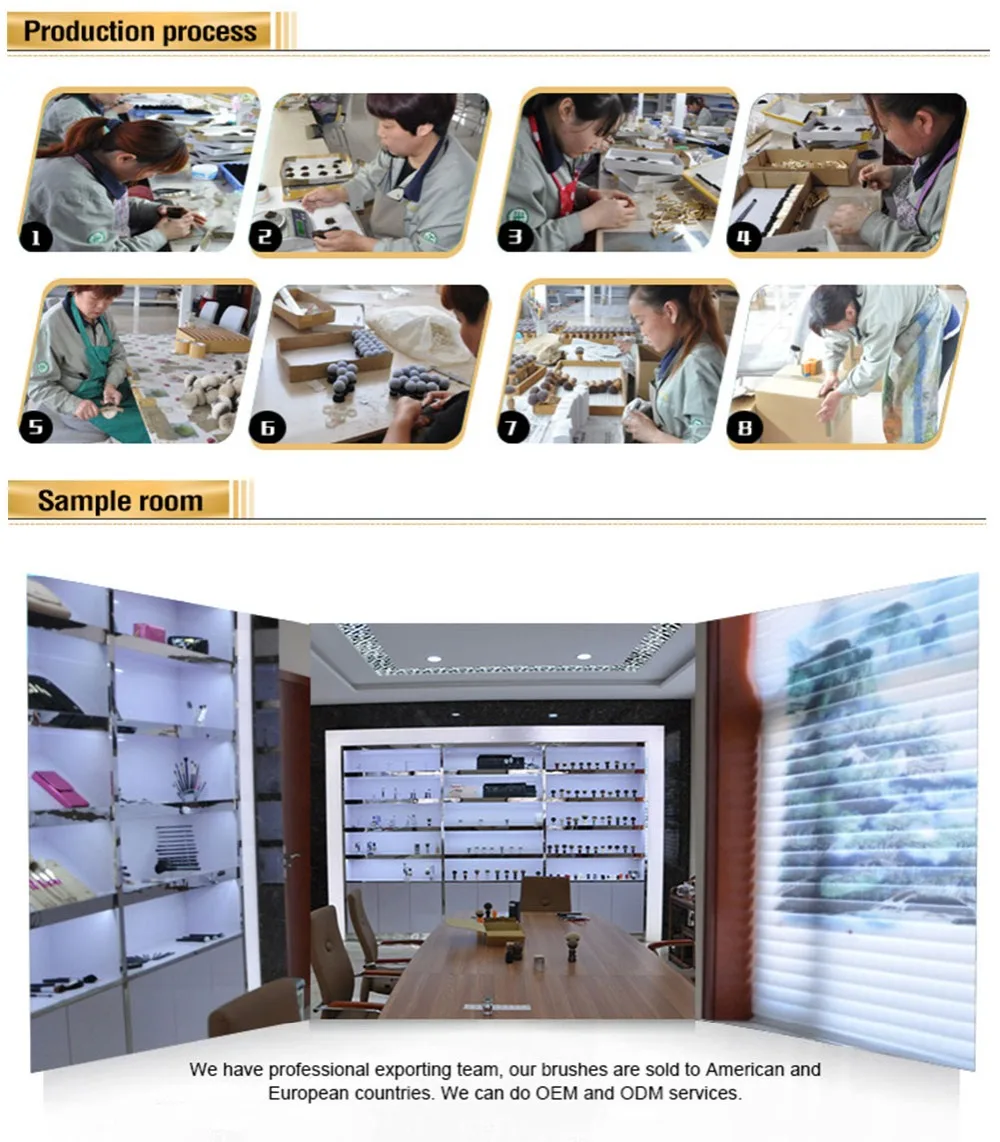 Production process

1

2

3

4

5

6

7

8

Sample room

We have professional exporting team, our brushes are sold to American and European countries. We can do OEM and ODM services.