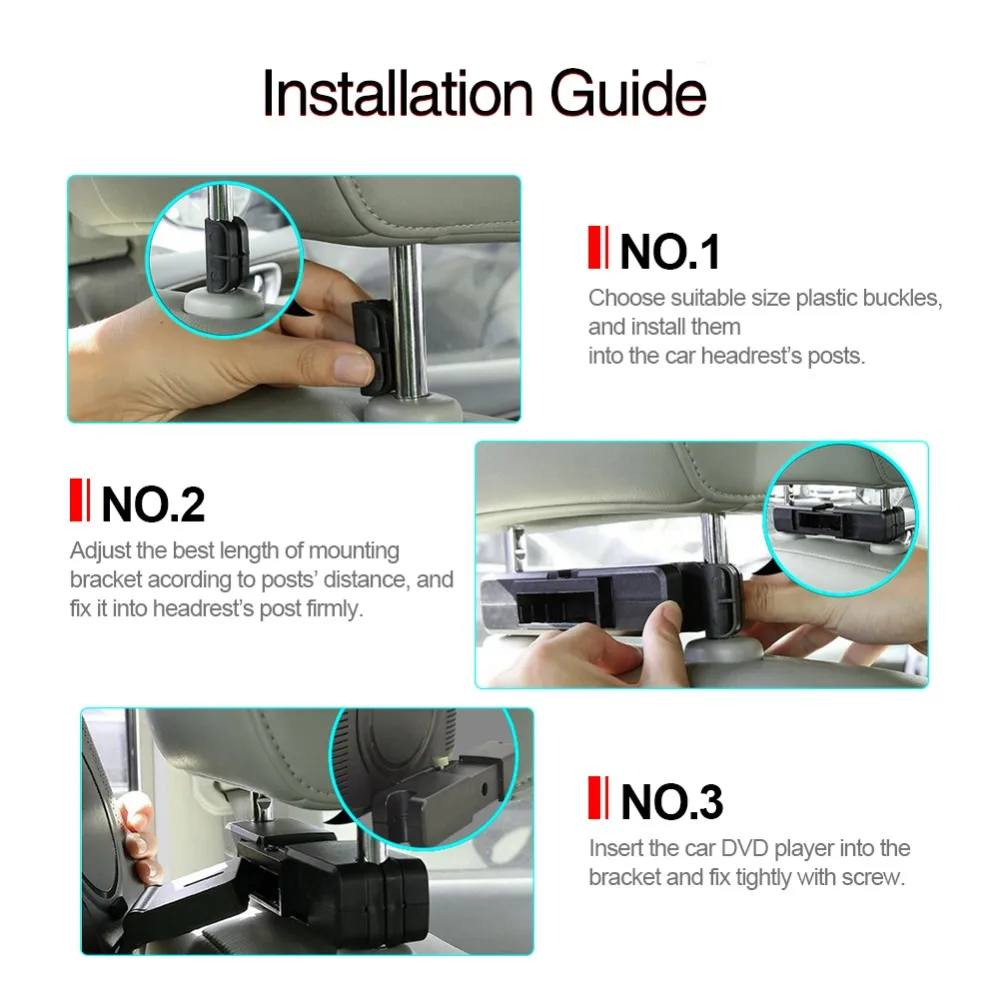 Installation Guide

NO.1

Choose suitable size plastic buckles, and install them into the car headrest's posts.

NO.2

Adjust the best length of mounting bracket acording to posts' distance, and fix it into headrest's post firmly.

NO.3

Insert the car DVD player into the bracket and fix tightly with screw.