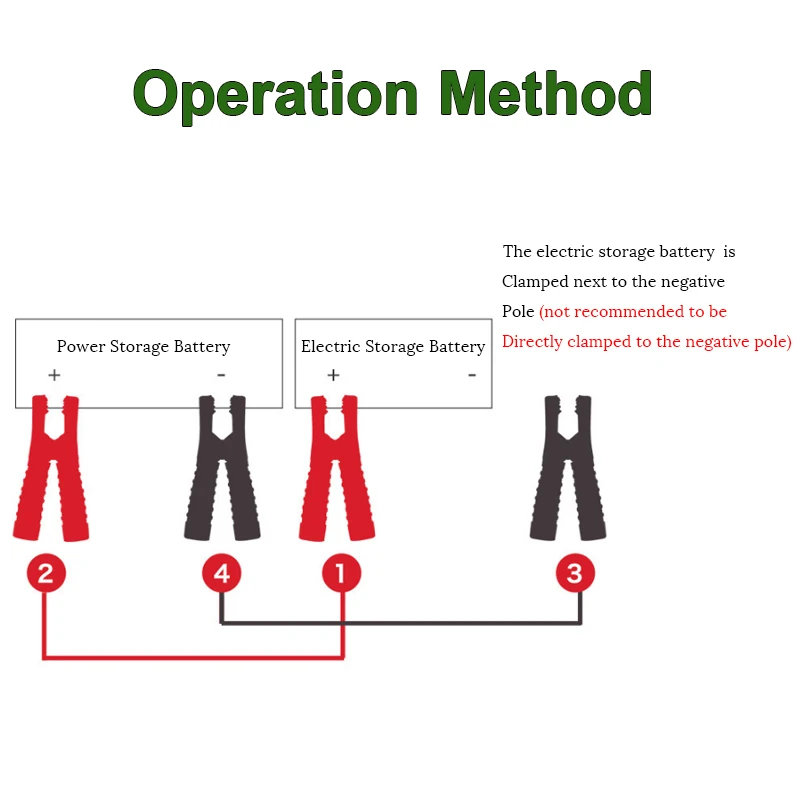 Operation Method

The electric storage battery is Clamped next to the negative Pole (not recommended to be Directly clamped to the negative pole)

Power Storage Battery
+ -

Electric Storage Battery
+ -

2
4
1
3