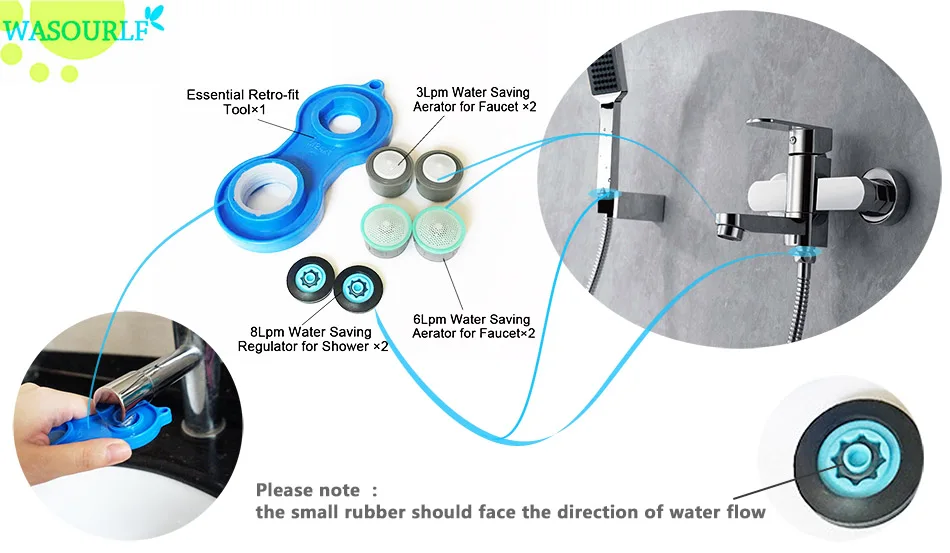 WASOURLF

Essential Retro-fit Tool×1

3Lpm Water Saving Aerator for Faucet ×2

6Lpm Water Saving Aerator for Faucet×2

8Lpm Water Saving Regulator for Shower ×2

Please note :
the small rubber should face the direction of water flow