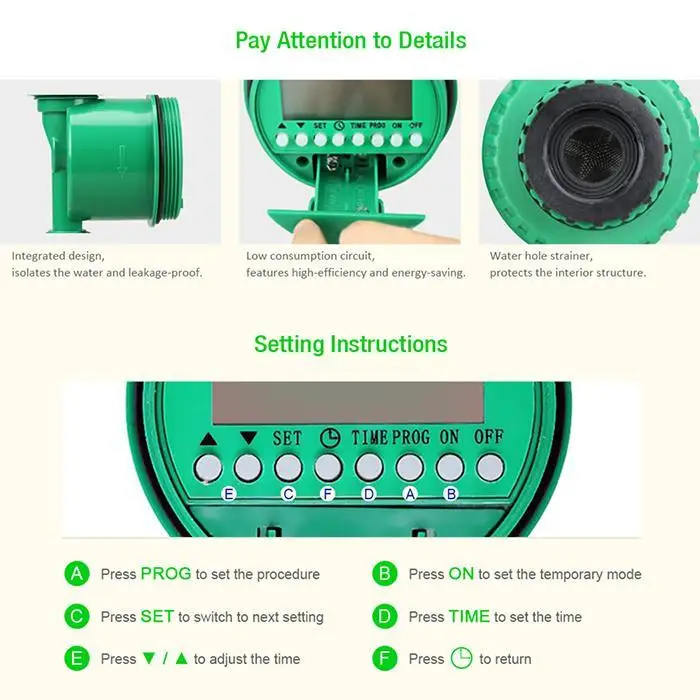 Pay Attention to Details

▲ ▼ SET TIME PROG ON OFF

Integrated design, isolates the water and leakage-proof.

Low consumption circuit, features high-efficiency and energy-saving.

Water hole strainer, protects the interior structure.

Setting Instructions

▲ ▼ SET TIME PROG ON OFF

E C F D A B

A Press PROG to set the procedure

B Press ON to set the temporary mode

C Press SET to switch to next setting

D Press TIME to set the time

E Press ▼ / ▲ to adjust the time

F Press to return