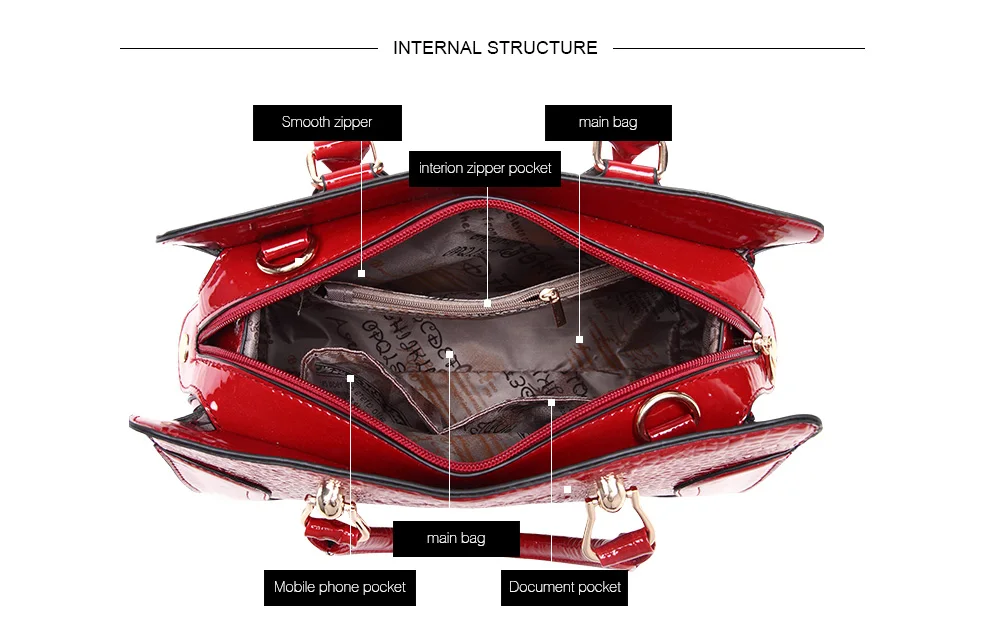 INTERNAL STRUCTURE

Smooth zipper

main bag

interion zipper pocket

main bag

Mobile phone pocket

Document pocket